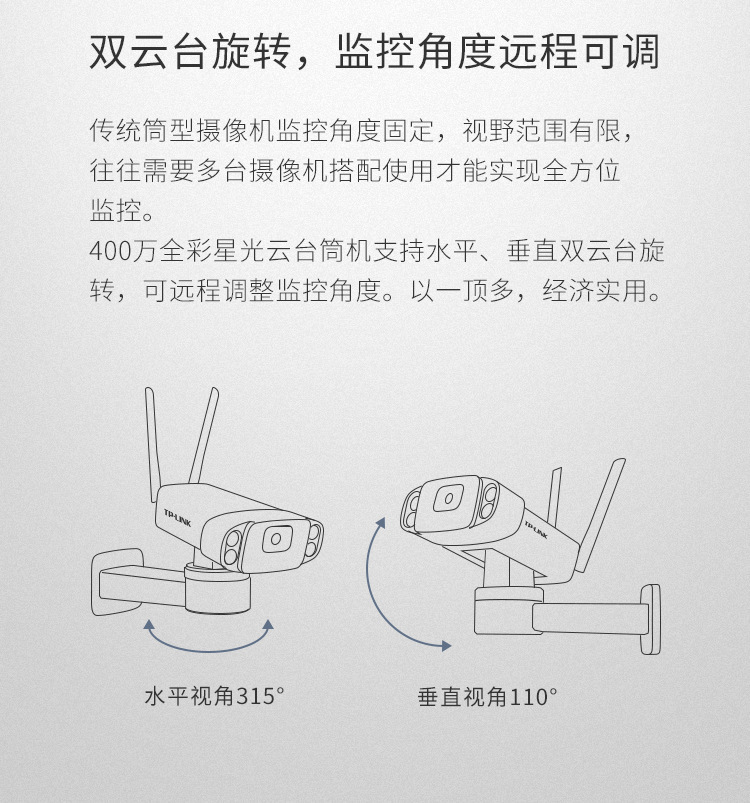 双云台旋转，监控角度远程可调

传统筒型摄像机监控角度固定，视野范围有限，往往需要多台摄像机搭配使用才能实现全方位监控。

400万全彩星光云台筒机支持水平、垂直双云台旋转，可远程调整监控角度。以一顶多，经济实用。

TP-LINK

TP-LINK

水平视角315°

垂直视角110°