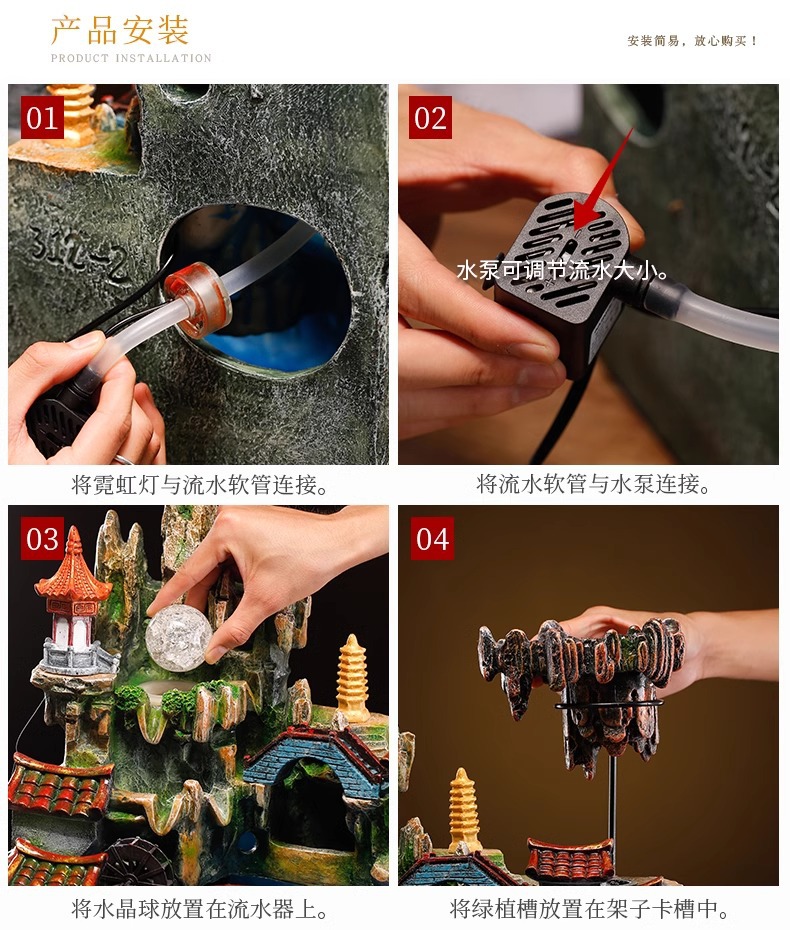 产品安装
PRODUCT INSTALLATION

安装简易，放心购买！

01

将霓虹灯与流水软管连接。

02

水泵可调节流水大小。

将流水软管与水泵连接。

03

将水晶球放置在流水器上。

04

将绿植槽放置在架子卡槽中。