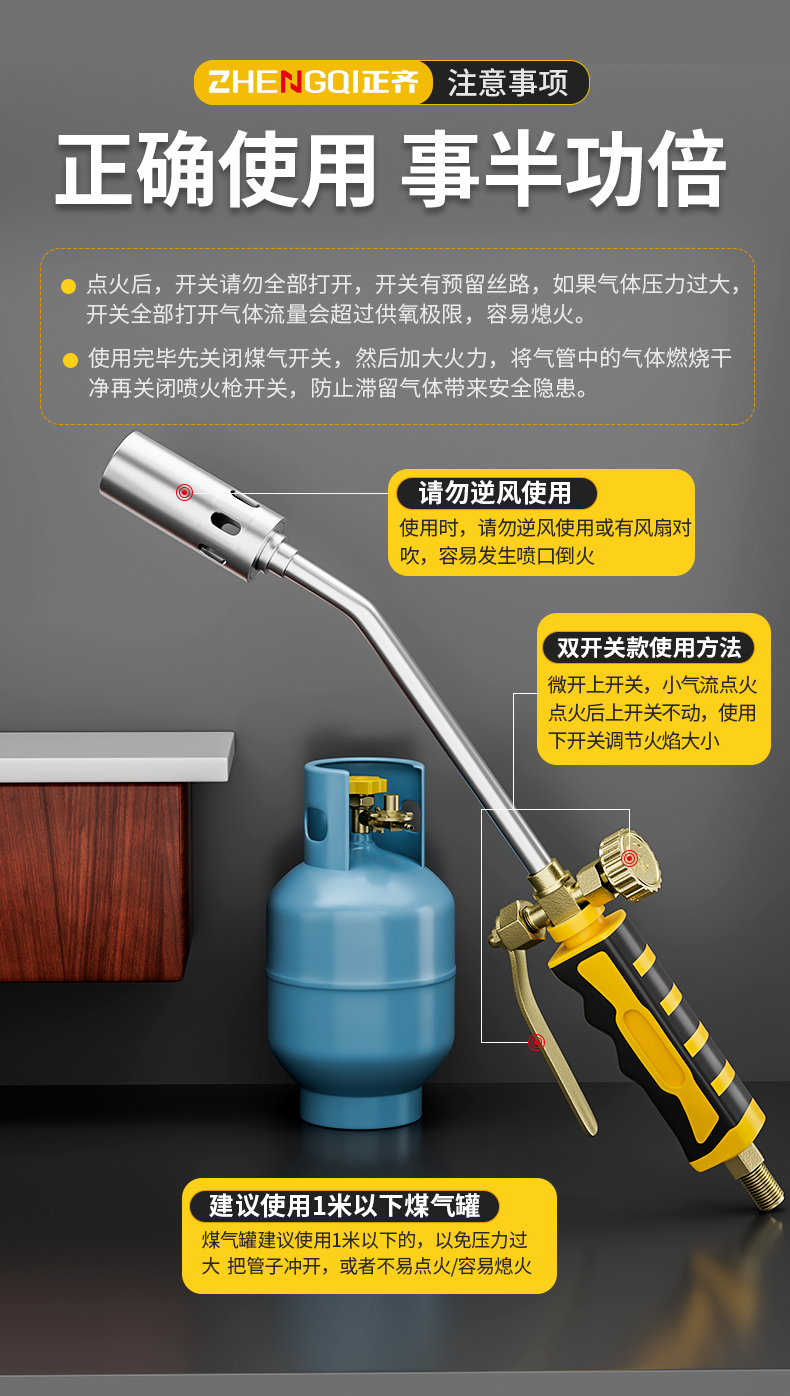 ZHENGQI正齐 注意事项

正确使用 事半功倍

点火后，开关请勿全部打开，开关有预留丝路，如果气体压力过大，开关全部打开气体流量会超过供氧极限，容易熄火。

使用完毕先关闭煤气开关，然后加大火力，将气管中的气体燃烧干净再关闭喷火枪开关，防止滞留气体带来安全隐患。

请勿逆风使用

使用时，请勿逆风使用或有风扇对吹，容易发生喷口倒火

双开关款使用方法

微开上开关，小气流点火
点火后上开关不动，使用下开关调节火焰大小

建议使用1米以下煤气罐

煤气罐建议使用1米以下的，以免压力过大 把管子冲开，或者不易点火/容易熄火