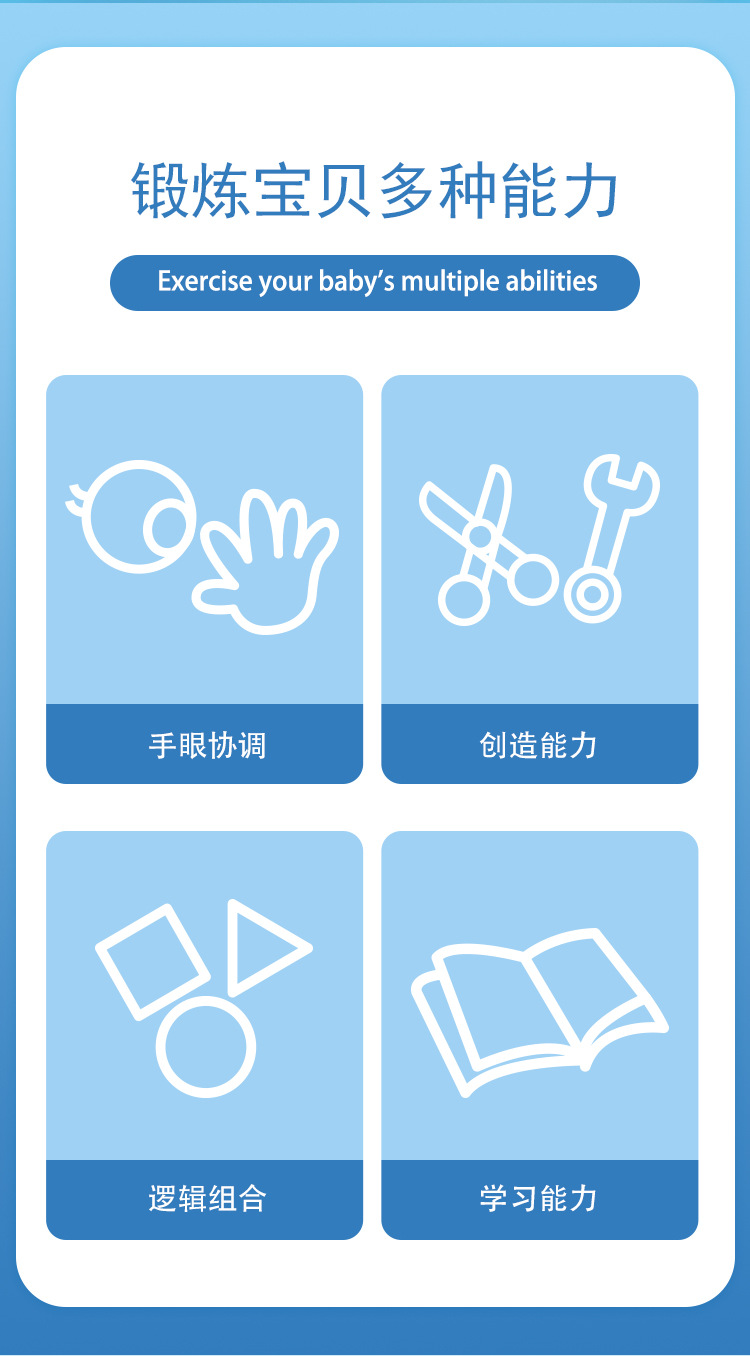 锻炼宝贝多种能力

Exercise your baby's multiple abilities

手眼协调

创造能力

逻辑组合

学习能力