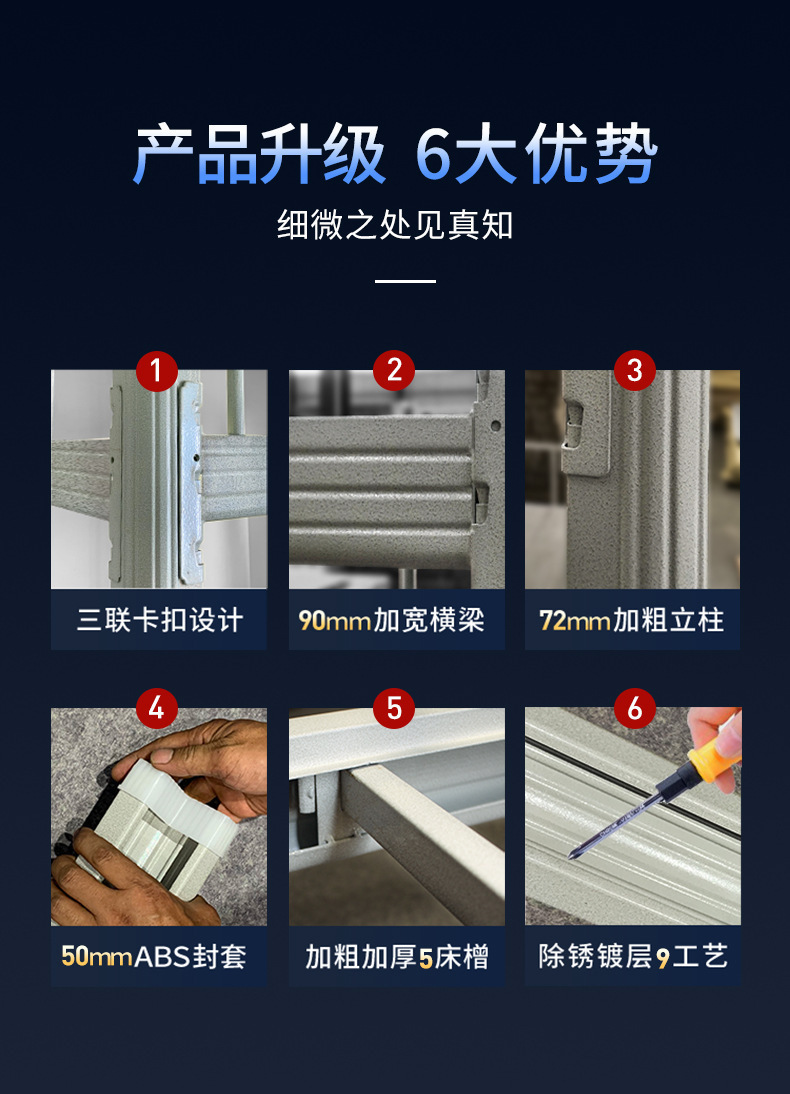 产品升级 6大优势

细微之处见真知

1

三联卡扣设计

2

90mm加宽横梁

3

72mm加粗立柱

4

50mmABS封套

5

加粗加厚5床档

6

除锈镀层9工艺