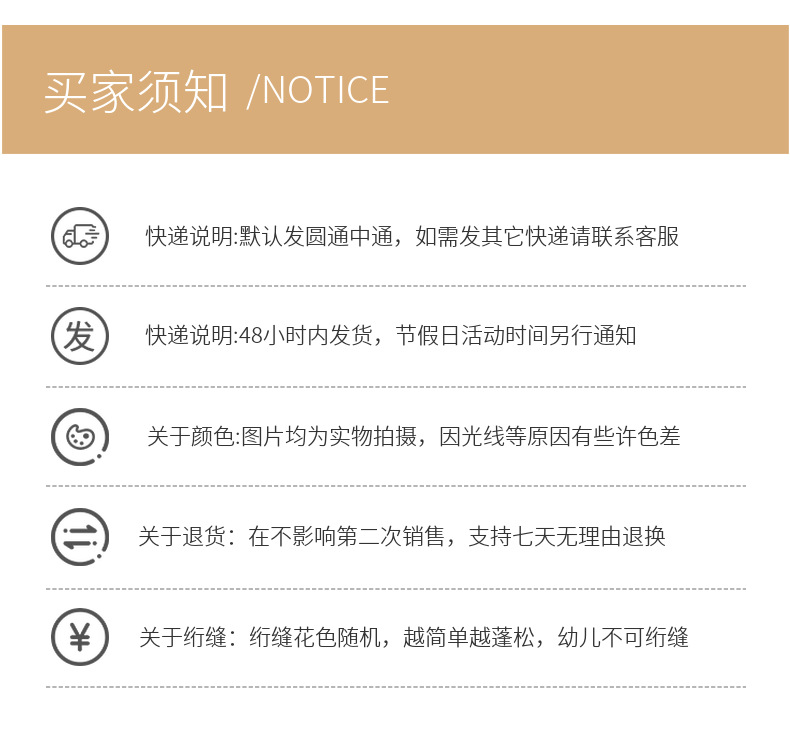 买家须知 /NOTICE

快递说明:默认发圆通中通，如需发其它快递请联系客服

发

快递说明:48小时内发货，节假日活动时间另行通知

关于颜色:图片均为实物拍摄，因光线等原因有些许色差

关于退货：在不影响第二次销售，支持七天无理由退换

¥

关于绗缝：绗缝花色随机，越简单越蓬松，幼儿不可绗缝