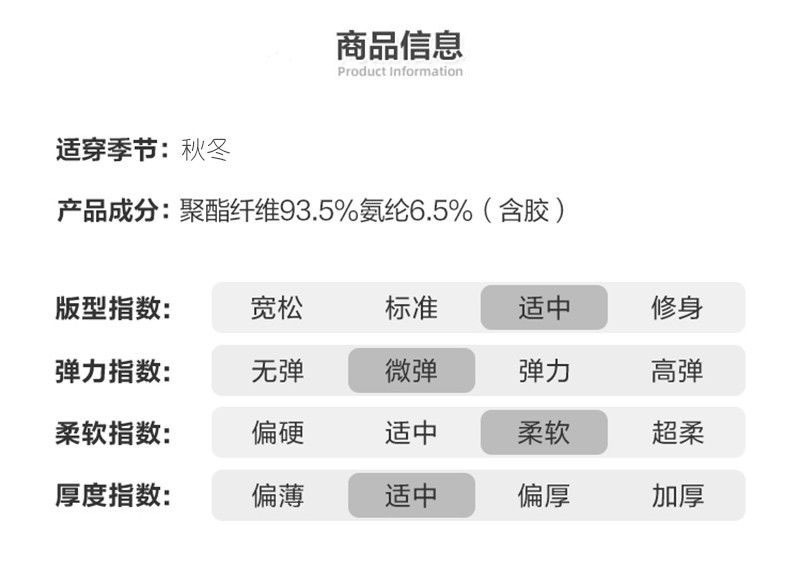 商品信息
Product Information

适穿季节：秋冬

产品成分：聚酯纤维93.5%氨纶6.5%（含胶）

| 版型指数： | 宽松 | 标准 | 适中 | 修身 |
|---|---|---|---|---|
| 弹力指数： | 无弹 | 微弹 | 弹力 | 高弹 |
| 柔软指数： | 偏硬 | 适中 | 柔软 | 超柔 |
| 厚度指数： | 偏薄 | 适中 | 偏厚 | 加厚 |