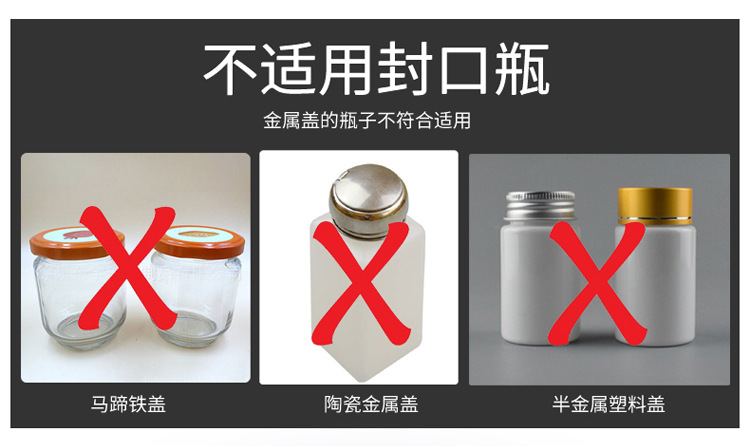 不适用封口瓶

金属盖的瓶子不符合适用

马蹄铁盖

陶瓷金属盖

半金属塑料盖