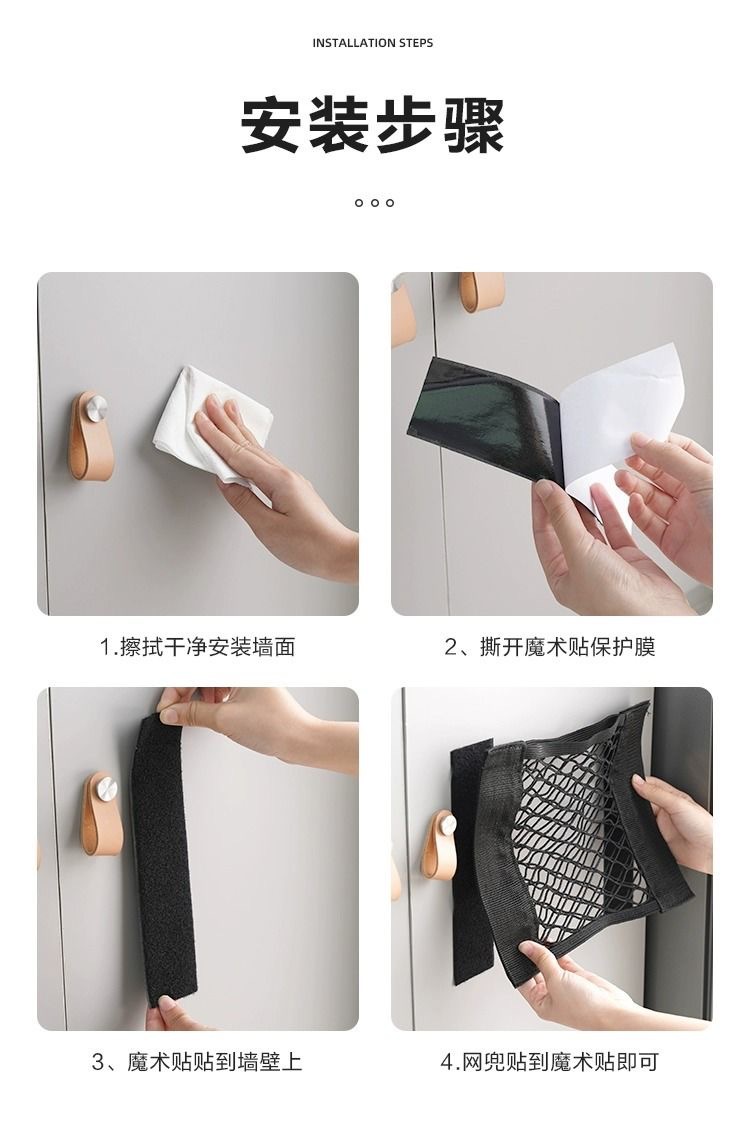 INSTALLATION STEPS

安装步骤

1.擦拭干净安装墙面

2、撕开魔术贴保护膜

3、魔术贴贴到墙壁上

4.网兜贴到魔术贴即可