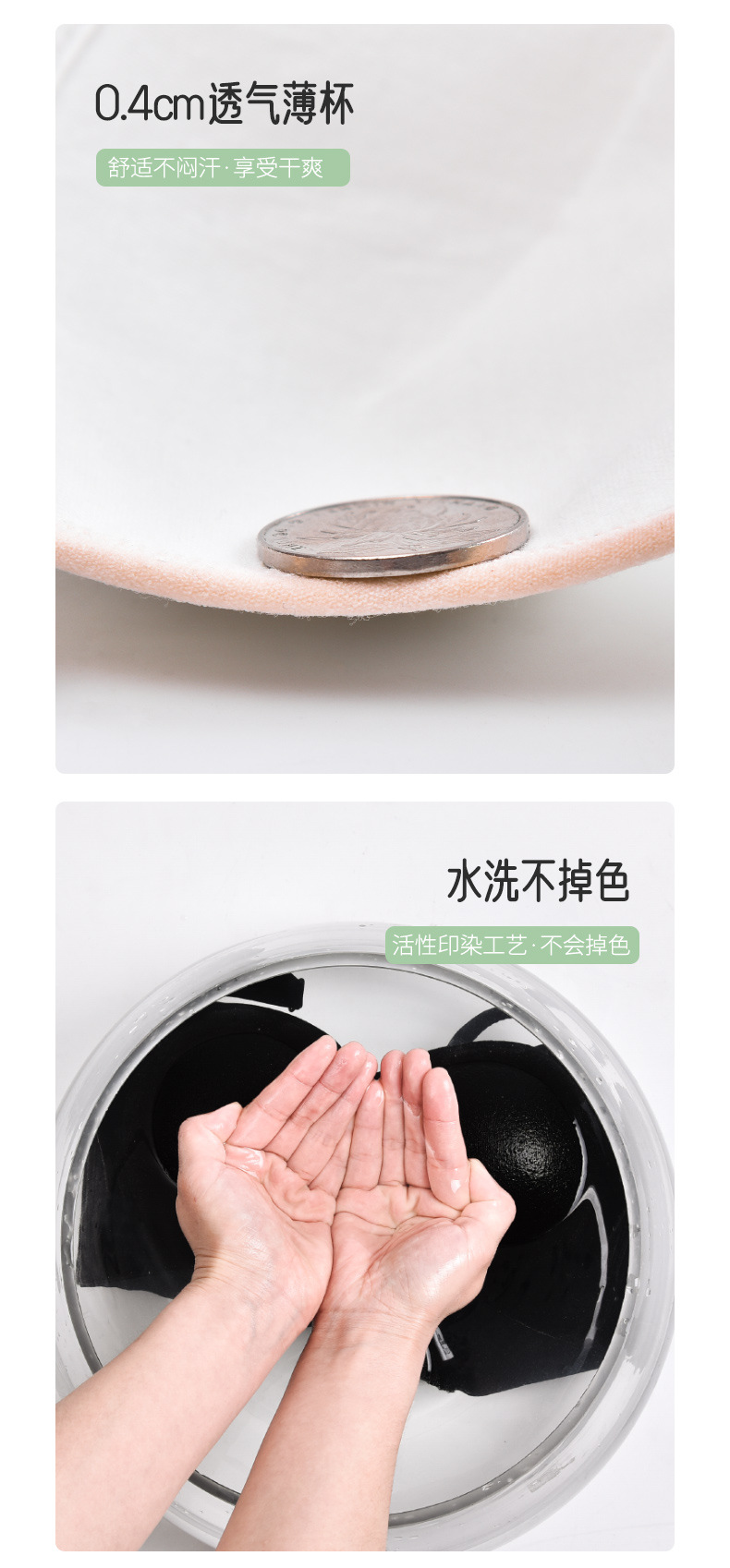 0.4cm透气薄杯

舒适不闷汗·享受干爽

水洗不掉色

活性印染工艺·不会掉色