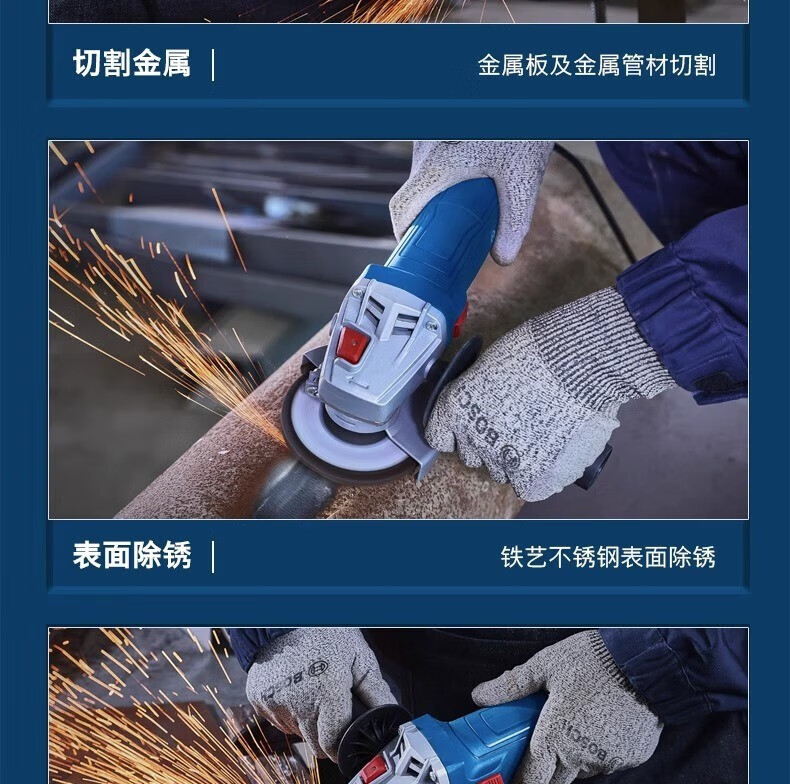 切割金属 |

金属板及金属管材切割

BOSCH

表面除锈 |

铁艺不锈钢表面除锈

BOSCH

BOSCH