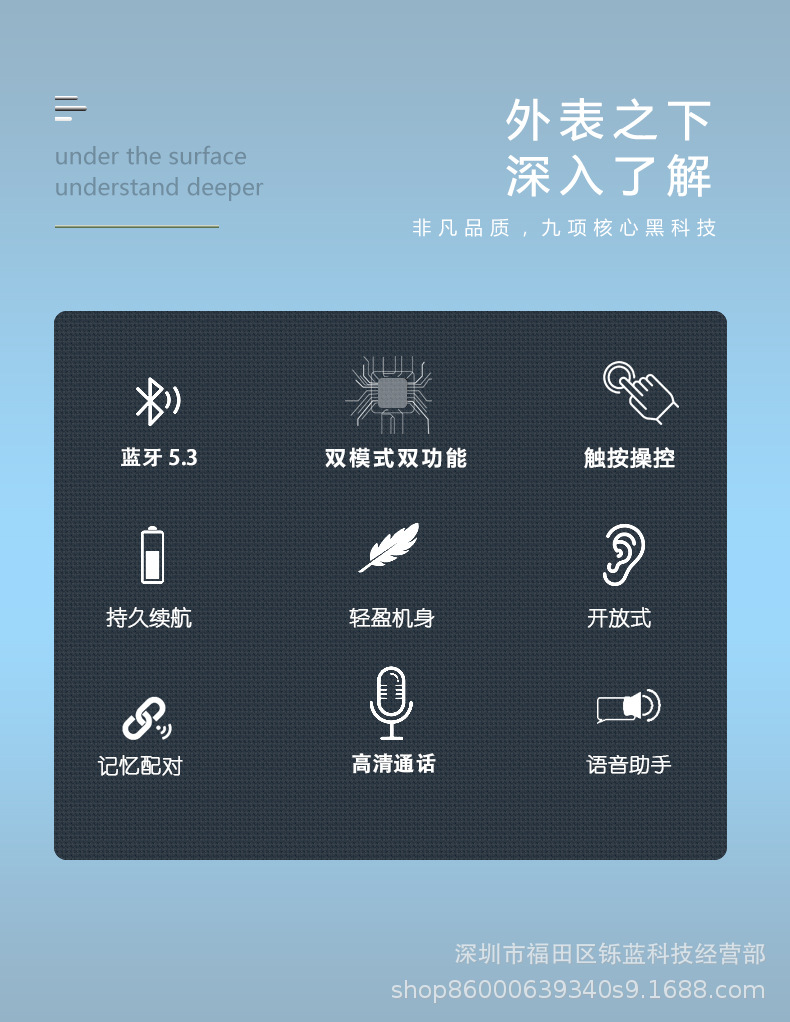 under the surface
understand deeper

外表之下
深入了解

非凡品质，九项核心黑科技

蓝牙5.3

双模式双功能

触按操控

持久续航

轻盈机身

开放式

记忆配对

高清通话

语音助手

深圳市福田区铄蓝科技经营部
shop86000639340s9.1688.com