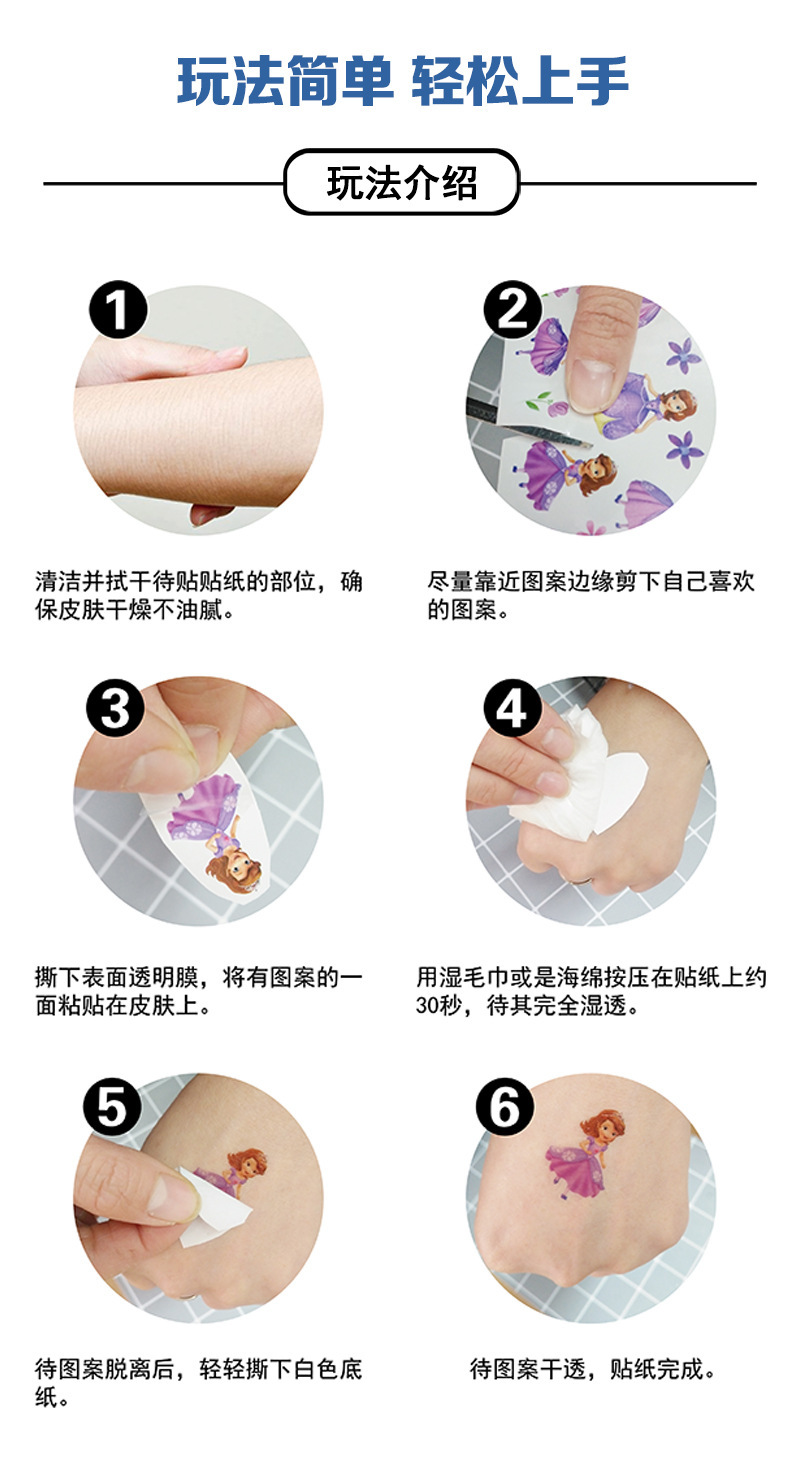 玩法简单 轻松上手

玩法介绍

1

清洁并拭干待贴贴纸的部位，确保皮肤干燥不油腻。

2

尽量靠近图案边缘剪下自己喜欢的图案。

3

撕下表面透明膜，将有图案的一面粘贴在皮肤上。

4

用湿毛巾或是海绵按压在贴纸上约30秒，待其完全湿透。

5

待图案脱离后，轻轻撕下白色底纸。

6

待图案干透，贴纸完成。