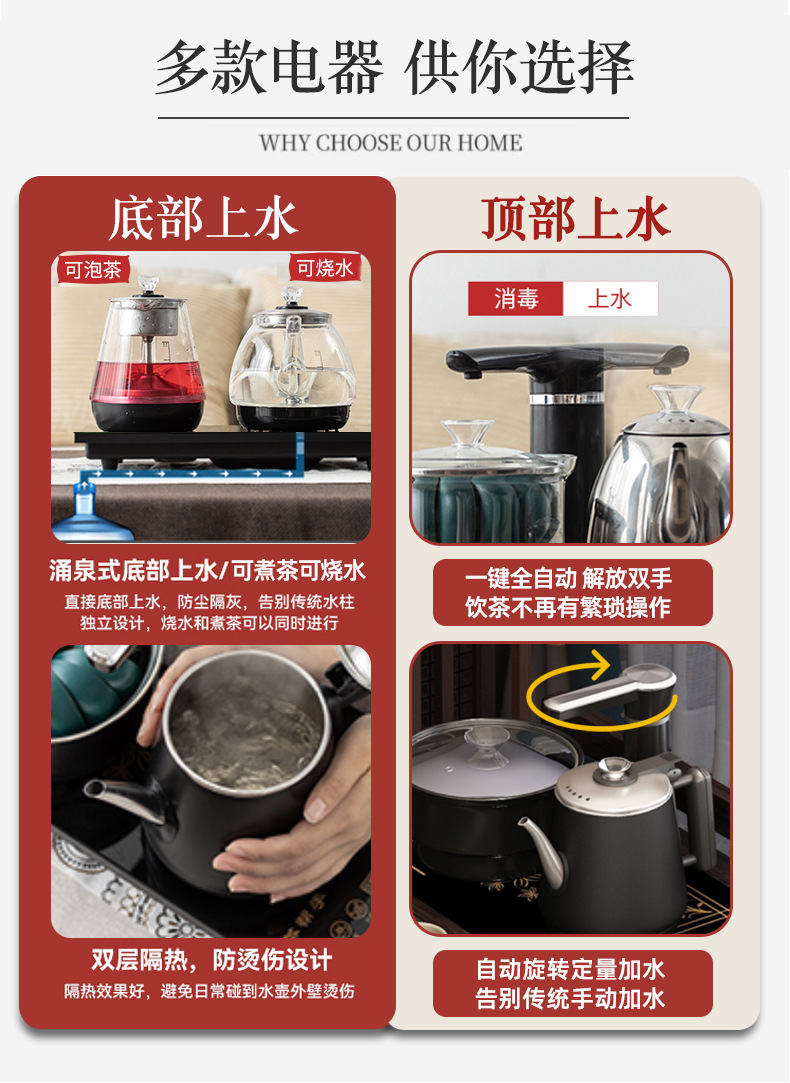 多款电器 供你选择

WHY CHOOSE OUR HOME

底部上水

可泡茶

可烧水

涌泉式底部上水/可煮茶可烧水

直接底部上水，防尘隔灰，告别传统水柱
独立设计，烧水和煮茶可以同时进行

双层隔热，防烫伤设计

隔热效果好，避免日常碰到水壶外壁烫伤

顶部上水

消毒

上水

一键全自动 解放双手
饮茶不再有繁琐操作

自动旋转定量加水
告别传统手动加水