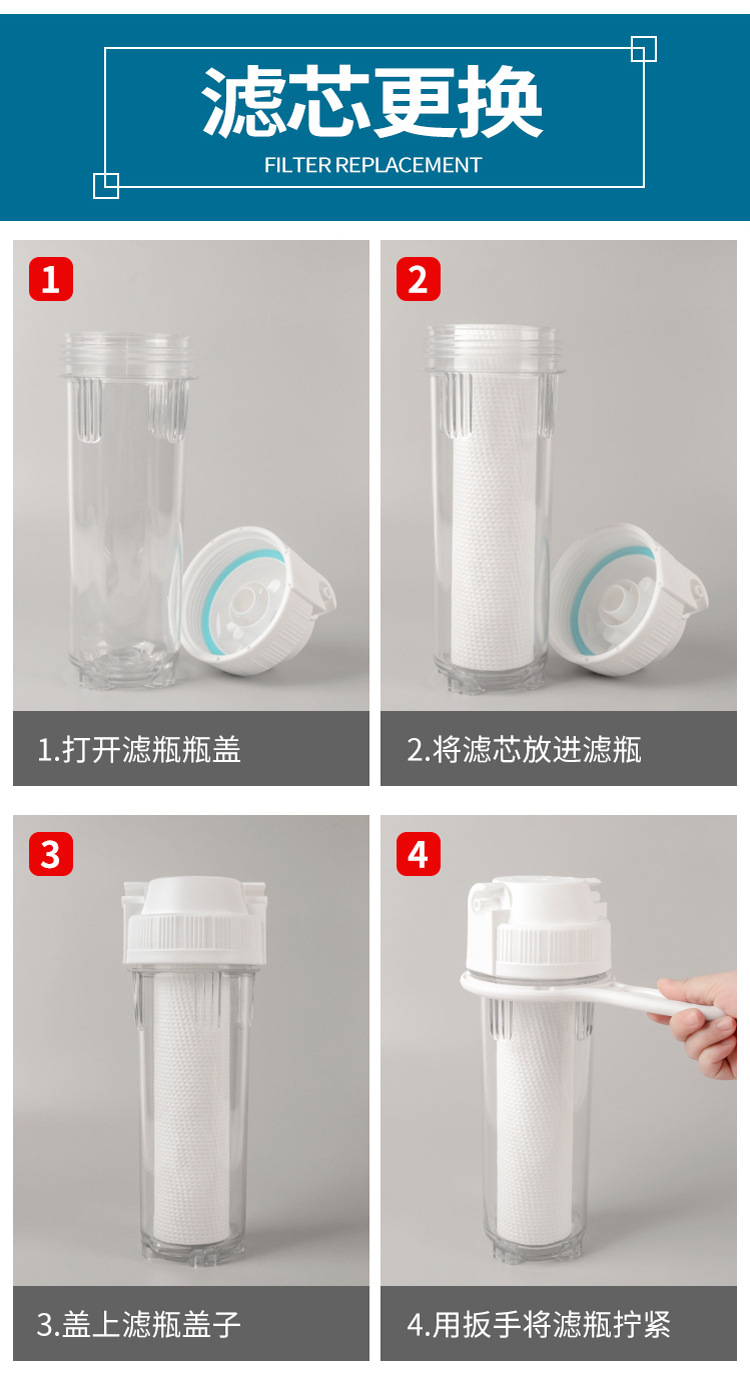 滤芯更换
FILTER REPLACEMENT

1

1.打开滤瓶瓶盖

2

2.将滤芯放进滤瓶

3

3.盖上滤瓶盖子

4

4.用扳手将滤瓶拧紧