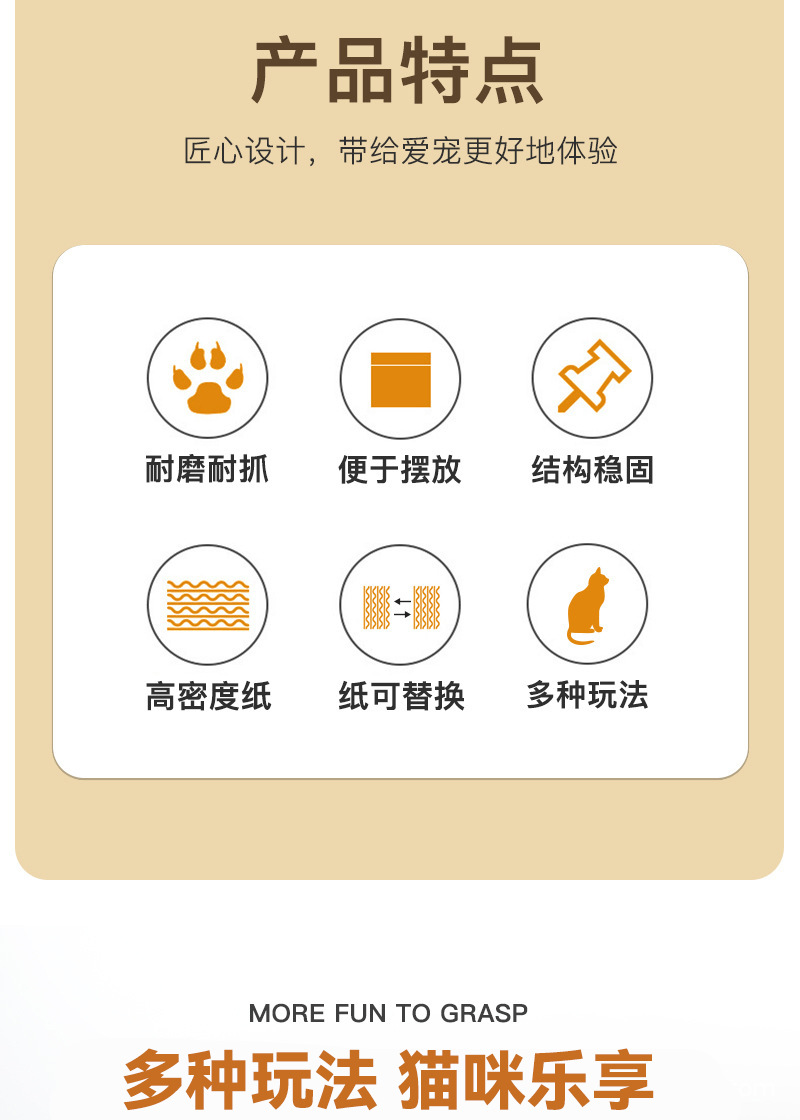 产品特点

匠心设计，带给爱宠更好地体验

耐磨耐抓

便于摆放

结构稳固

高密度纸

纸可替换

多种玩法

MORE FUN TO GRASP

多种玩法 猫咪乐享