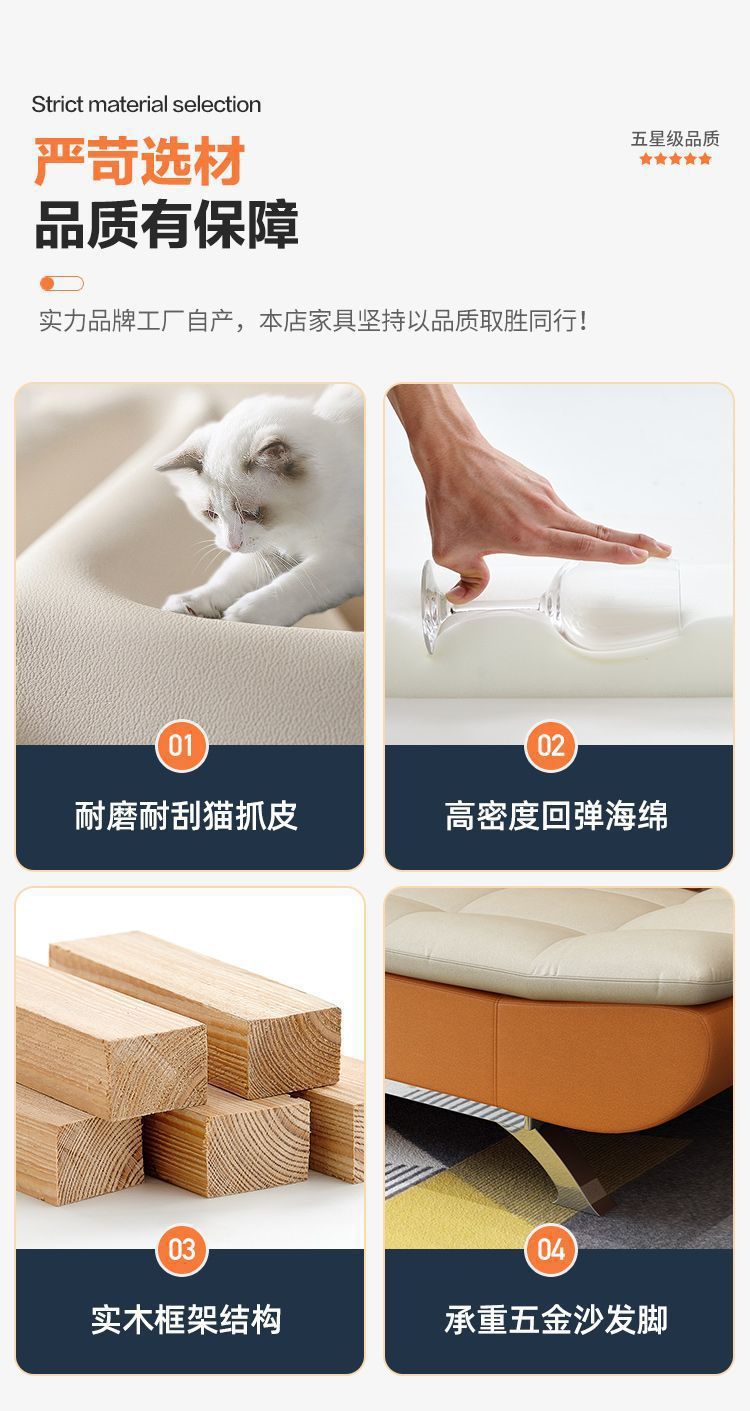 Strict material selection

严苛选材

品质有保障

五星级品质
★★★★★

实力品牌工厂自产，本店家具坚持以品质取胜同行！

01
耐磨耐刮猫抓皮

02
高密度回弹海绵

03
实木框架结构

04
承重五金沙发脚