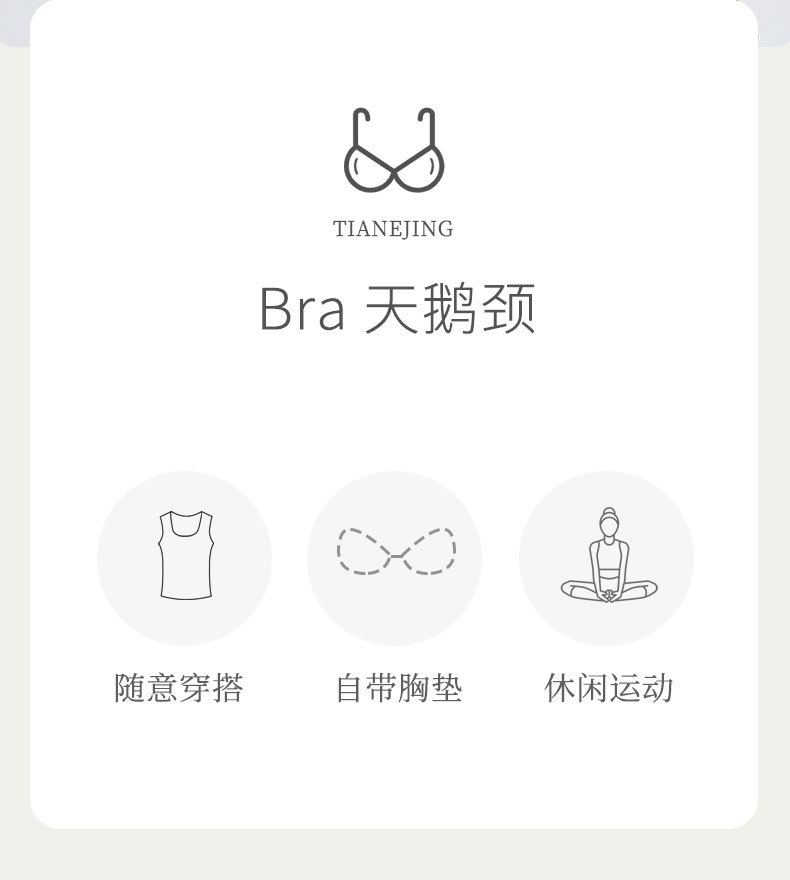 TIANEJING

Bra 天鹅颈

随意穿搭

自带胸垫

休闲运动