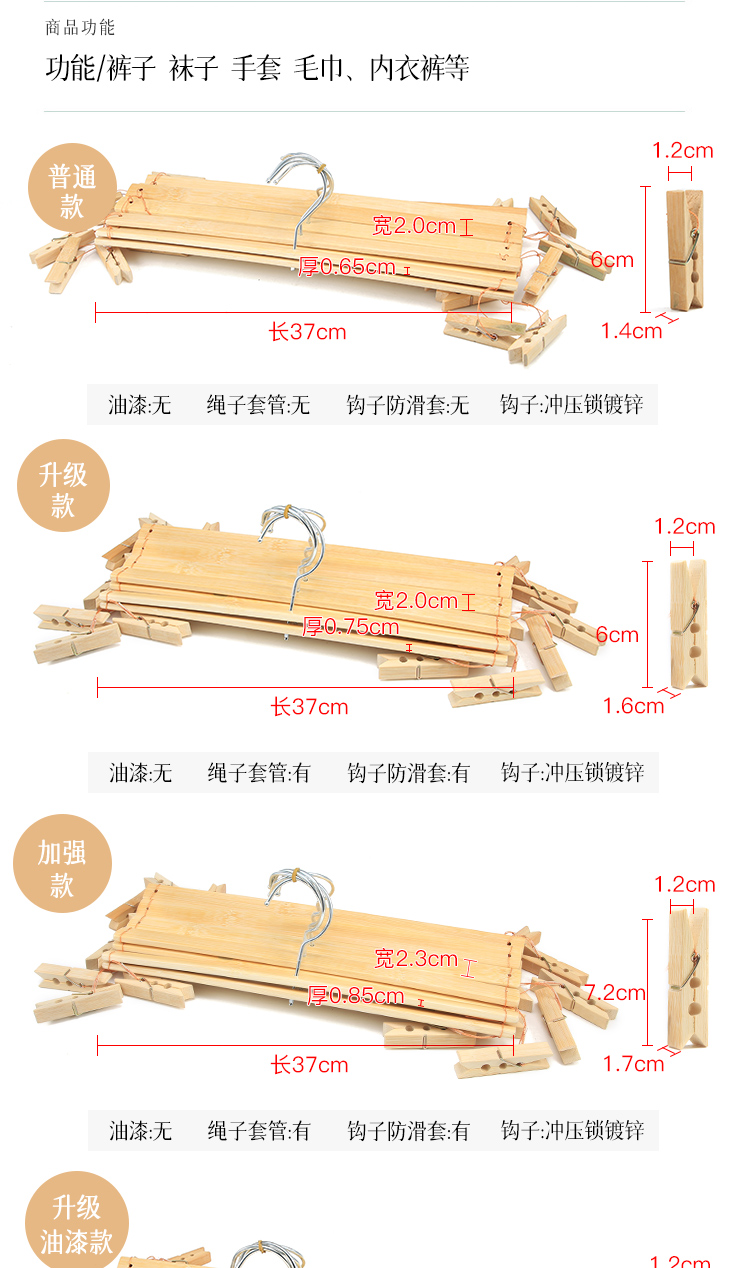 商品功能

功能/裤子 袜子 手套 毛巾、内衣裤等

普通款

宽2.0cm

厚0.65cm

长37cm

1.2cm

6cm

1.4cm

油漆:无 绳子套管:无 钩子防滑套:无 钩子:冲压锁镀锌

升级款

宽2.0cm

厚0.75cm

长37cm

1.2cm

6cm

1.6cm

油漆:无 绳子套管:有 钩子防滑套:有 钩子:冲压锁镀锌

加强款

宽2.3cm

厚0.85cm

长37cm

1.2cm

7.2cm

1.7cm

油漆:无 绳子套管:有 钩子防滑套:有 钩子:冲压锁镀锌

升级油漆款

1.2cm