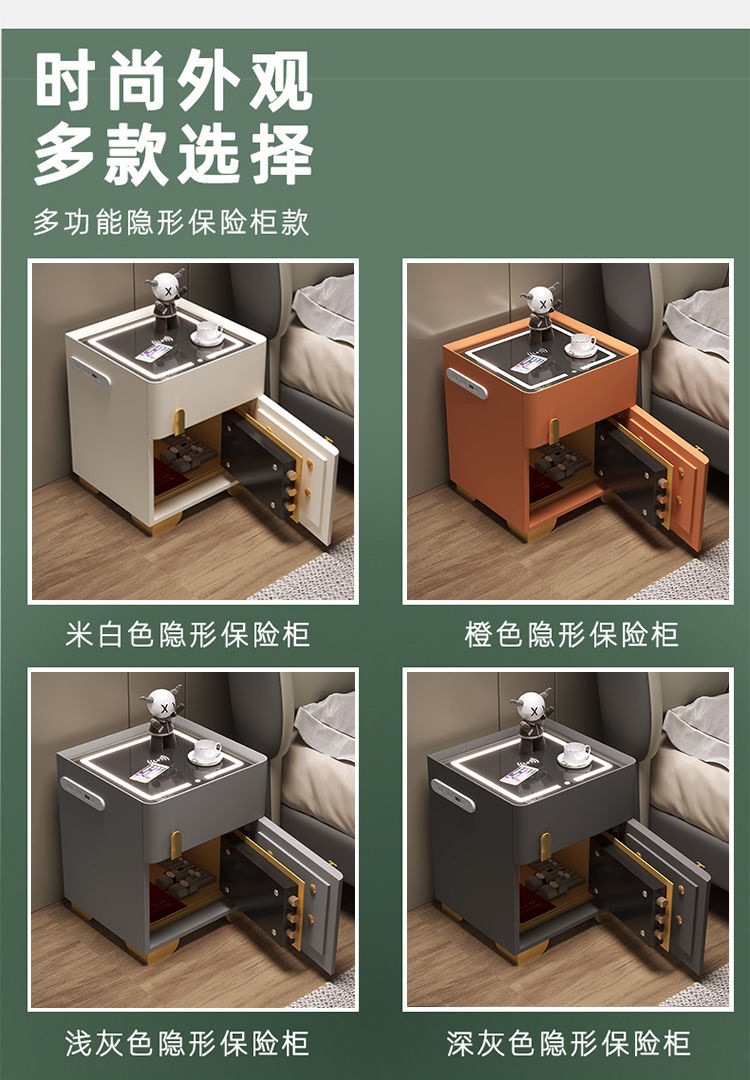 时尚外观
多款选择

多功能隐形保险柜款

米白色隐形保险柜

橙色隐形保险柜

浅灰色隐形保险柜

深灰色隐形保险柜