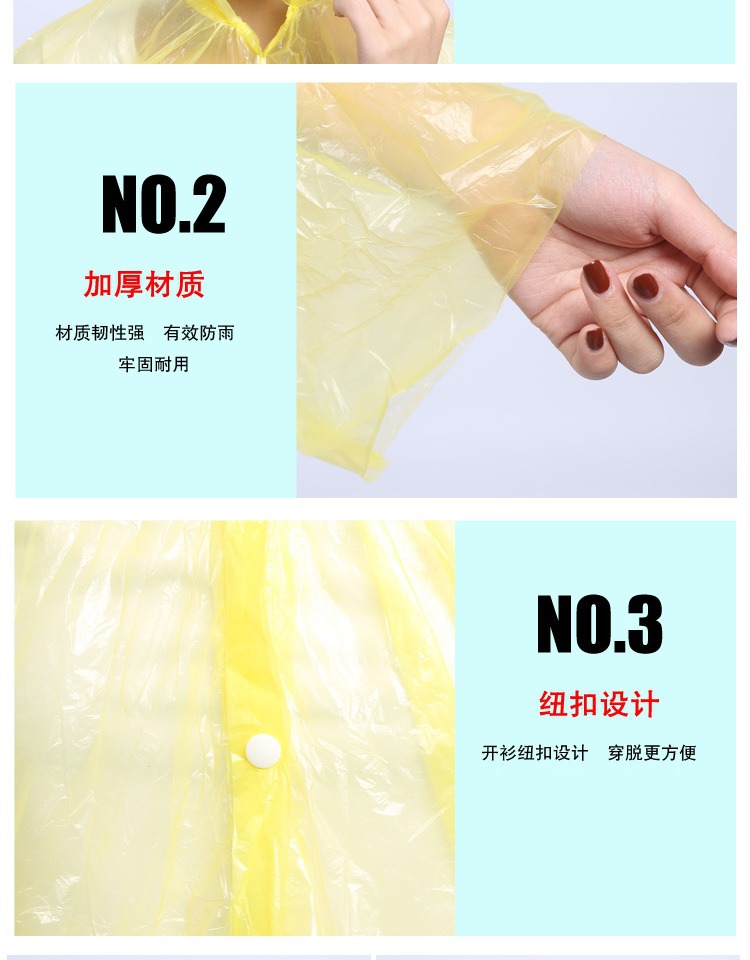 NO.2

加厚材质

材质韧性强　有效防雨
牢固耐用

NO.3

纽扣设计

开衫纽扣设计　穿脱更方便