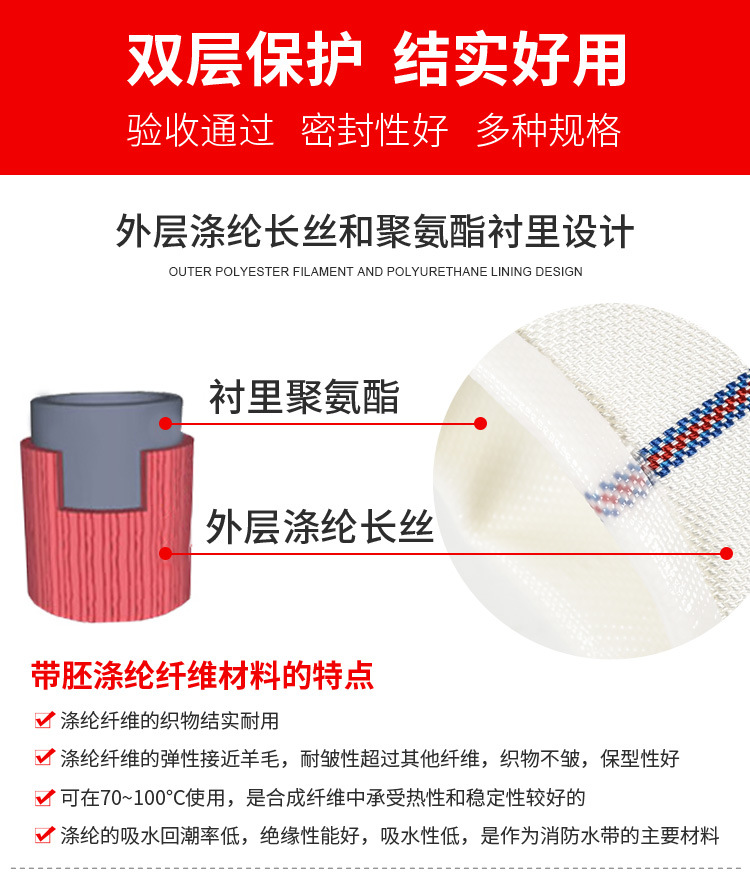 双层保护 结实好用

验收通过 密封性好 多种规格

外层涤纶长丝和聚氨酯衬里设计

OUTER POLYESTER FILAMENT AND POLYURETHANE LINING DESIGN

衬里聚氨酯

外层涤纶长丝

带胚涤纶纤维材料的特点

涤纶纤维的织物结实耐用

涤纶纤维的弹性接近羊毛，耐皱性超过其他纤维，织物不皱，保型性好

可在70~100°C使用，是合成纤维中承受热性和稳定性较好的

涤纶的吸水回潮率低，绝缘性能好，吸水性低，是作为消防水带的主要材料