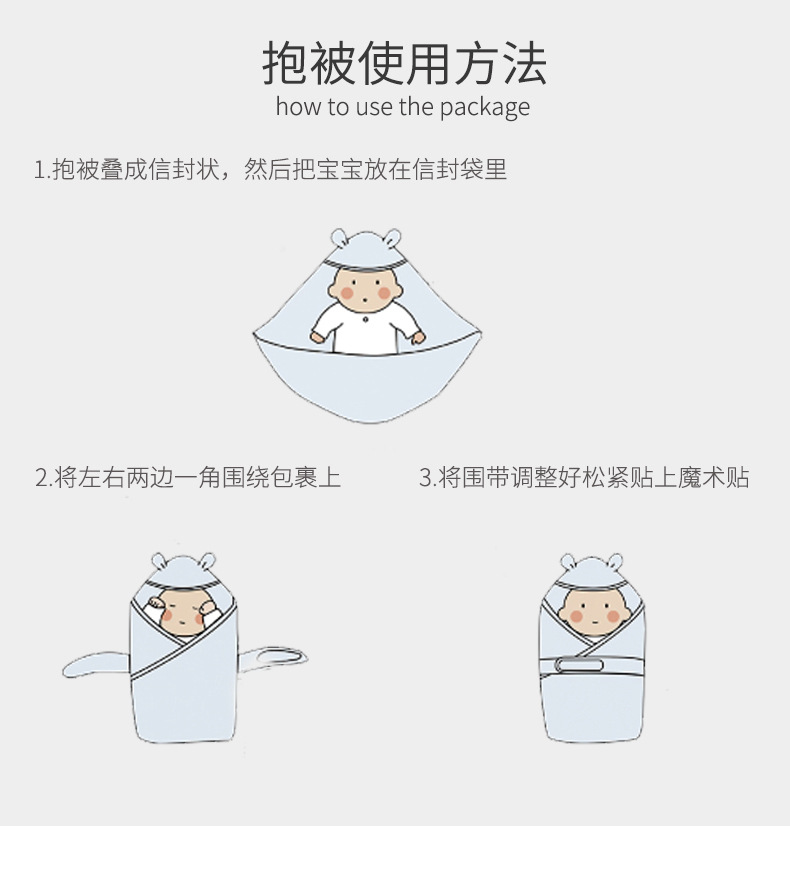 抱被使用方法
how to use the package

1.抱被叠成信封状，然后把宝宝放在信封袋里

2.将左右两边一角围绕包裹上

3.将围带调整好松紧贴上魔术贴