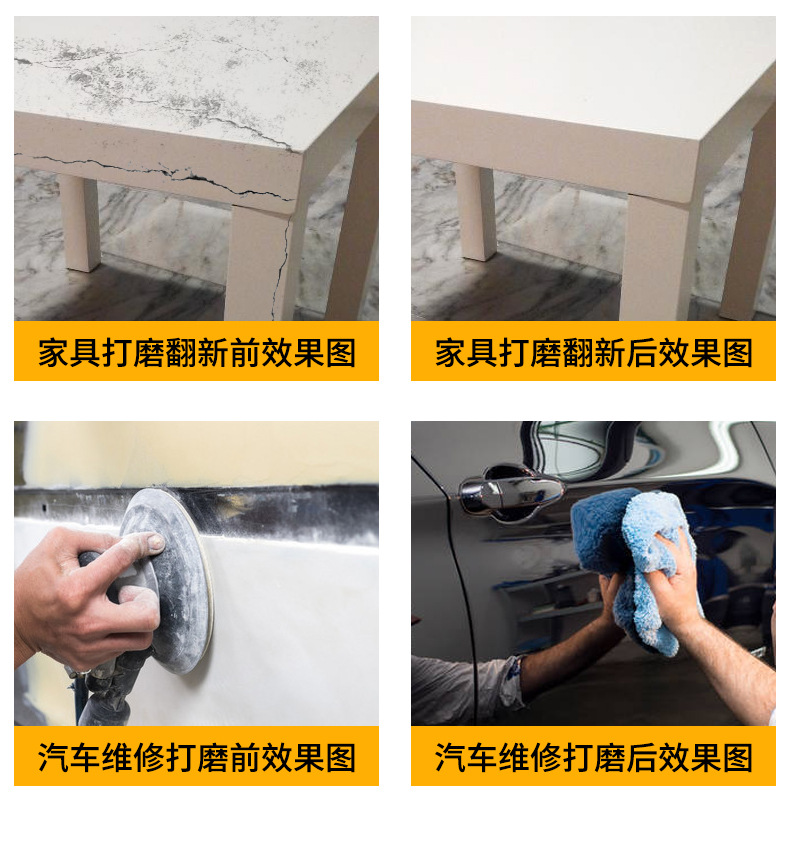 家具打磨翻新前效果图

家具打磨翻新后效果图

汽车维修打磨前效果图

汽车维修打磨后效果图