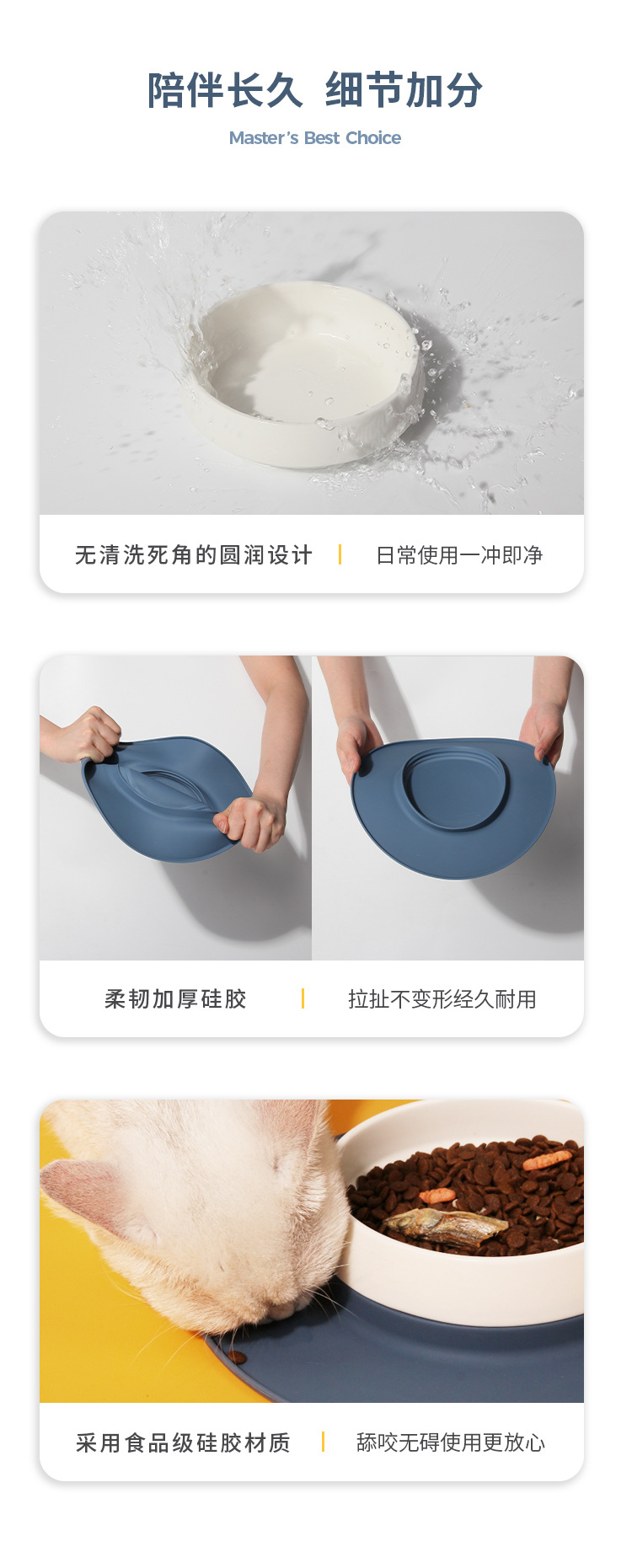 陪伴长久 细节加分
Master's Best Choice

无清洗死角的圆润设计 | 日常使用一冲即净

柔韧加厚硅胶 | 拉扯不变形经久耐用

采用食品级硅胶材质 | 舔咬无碍使用更放心