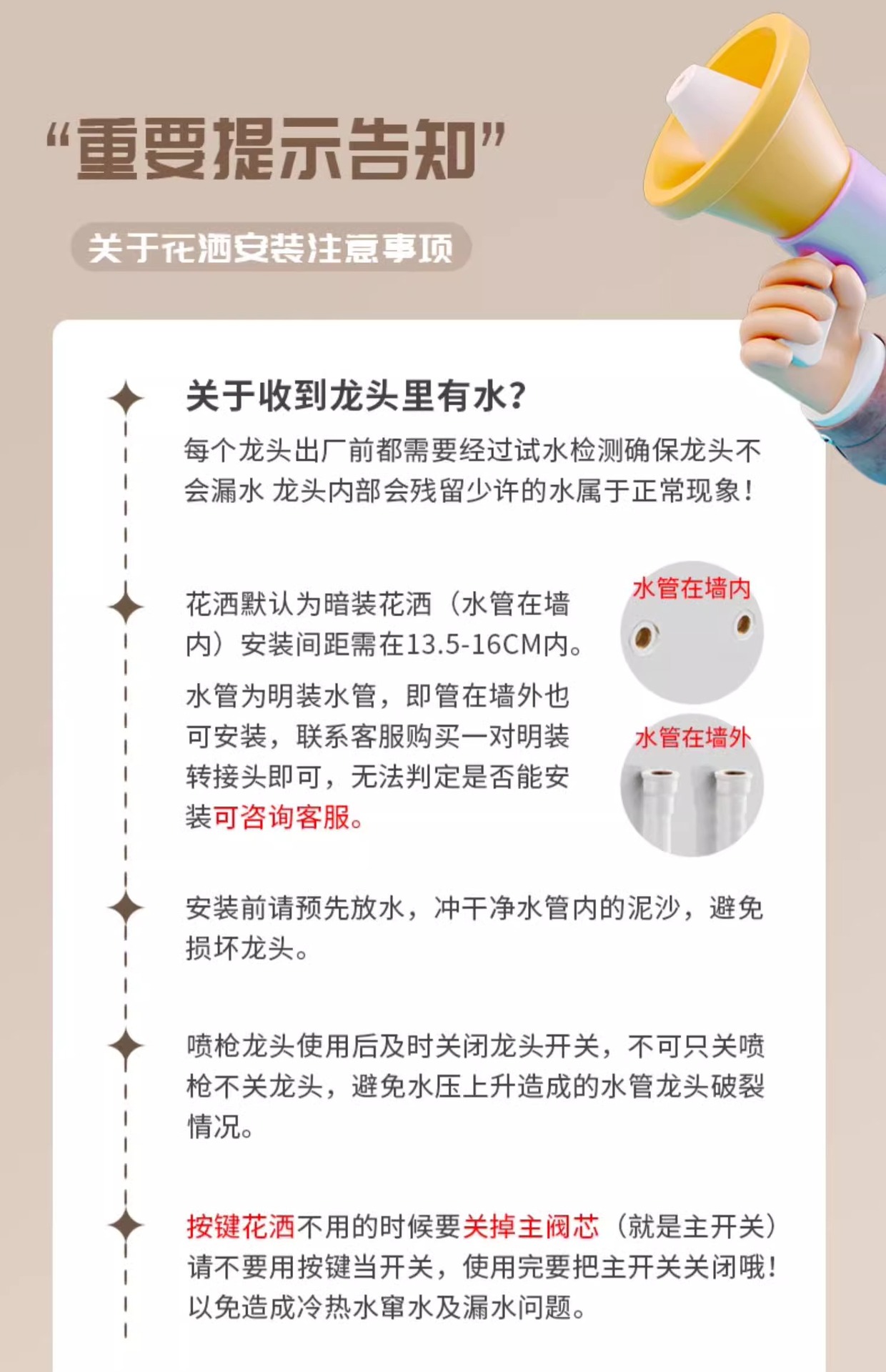 “重要提示告知”

关于花洒安装注意事项

关于收到龙头里有水?

每个龙头出厂前都需要经过试水检测确保龙头不会漏水 龙头内部会残留少许的水属于正常现象!

花洒默认为暗装花洒（水管在墙内）安装间距需在13.5-16CM内。

水管为明装水管，即管在墙外也可安装，联系客服购买一对明装转接头即可，无法判定是否能安装可咨询客服。

水管在墙内

水管在墙外

安装前请预先放水，冲干净水管内的泥沙，避免损坏龙头。

喷枪龙头使用后及时关闭龙头开关，不可只关喷枪不关龙头，避免水压上升造成的水管龙头破裂情况。

按键花洒不用的时候要关掉主阀芯（就是主开关）请不要用按键当开关，使用完要把主开关关闭哦!以免造成冷热水窜水及漏水问题。