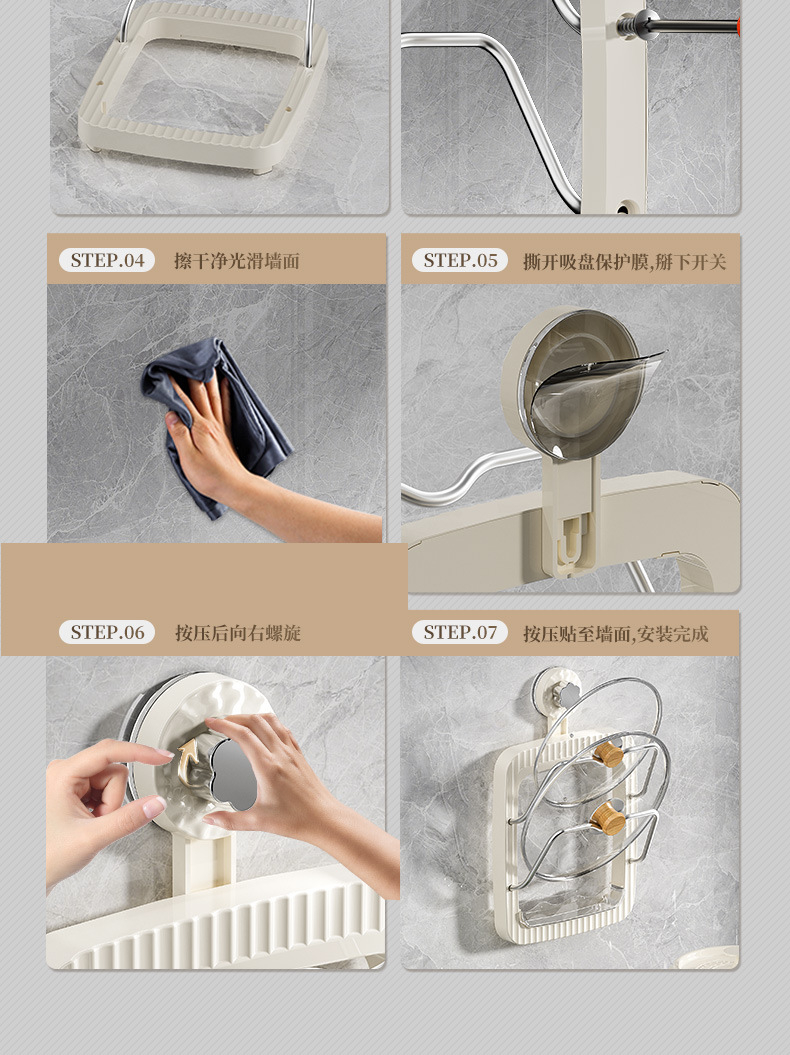 STEP.04 擦干净光滑墙面

STEP.05 撕开吸盘保护膜,掰下开关

STEP.06 按压后向右螺旋

STEP.07 按压贴至墙面,安装完成