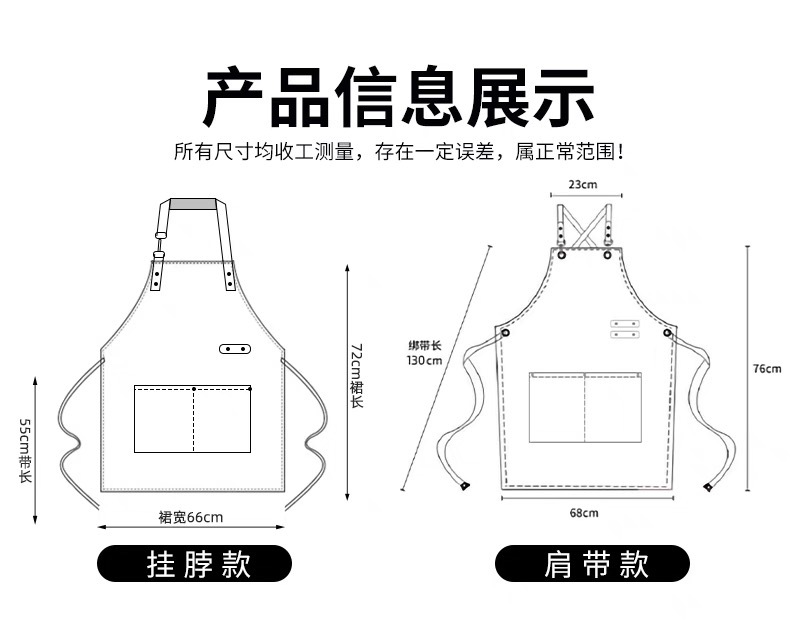 产品信息展示

所有尺寸均收工测量，存在一定误差，属正常范围！

55cm带长

72cm裙长

裙宽66cm

挂脖款

23cm

绑带长
130cm

76cm

68cm

肩带款