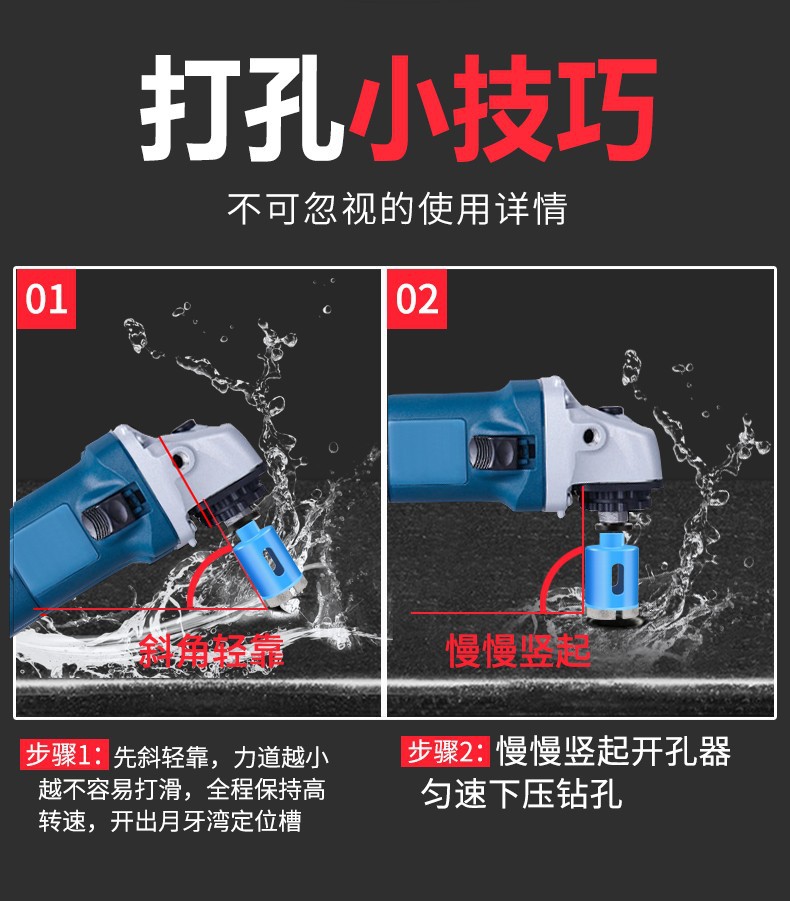 打孔小技巧

不可忽视的使用详情

01

斜角轻靠

02

慢慢竖起

步骤1: 先斜轻靠，力道越小越不容易打滑，全程保持高转速，开出月牙湾定位槽

步骤2: 慢慢竖起开孔器匀速下压钻孔