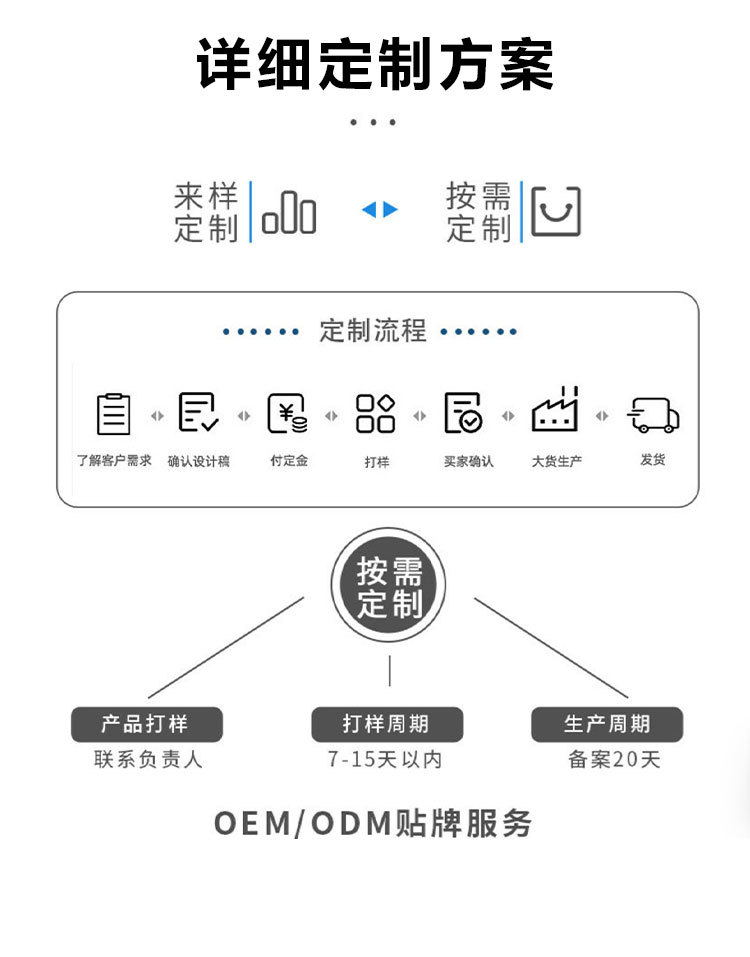 详细定制方案

来样定制

按需定制

定制流程

了解客户需求
确认设计稿
付定金
打样
买家确认
大货生产
发货

按需定制

产品打样
联系负责人

打样周期
7-15天以内

生产周期
备案20天

OEM/ODM贴牌服务