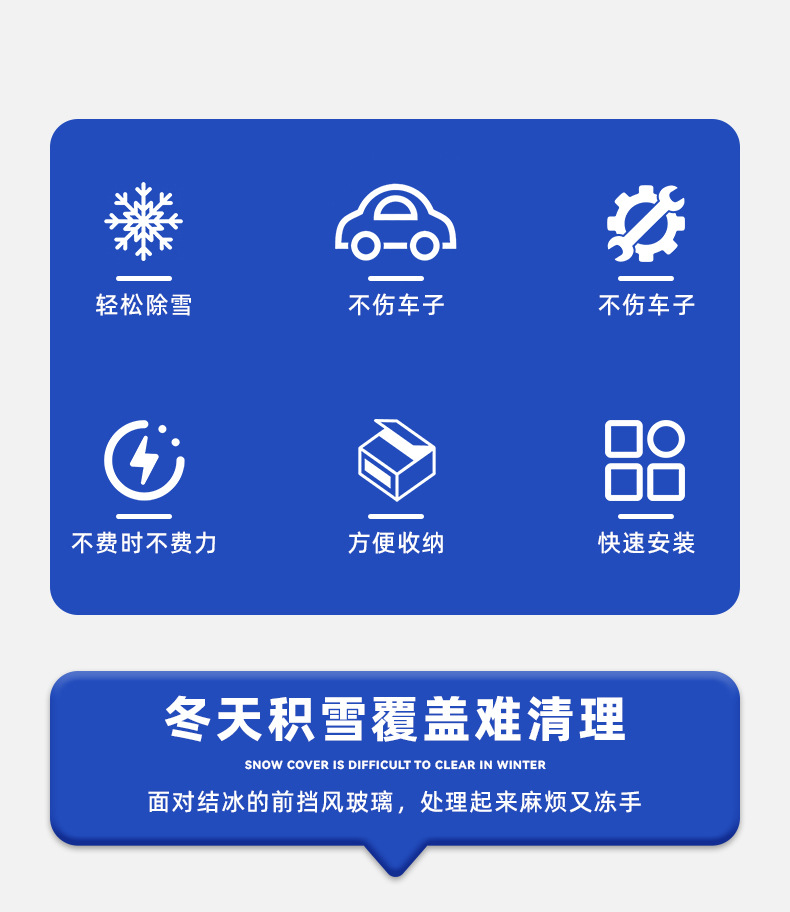 轻松除雪

不伤车子

不伤车子

不费时不费力

方便收纳

快速安装

冬天积雪覆盖难清理

SNOW COVER IS DIFFICULT TO CLEAR IN WINTER

面对结冰的前挡风玻璃，处理起来麻烦又冻手