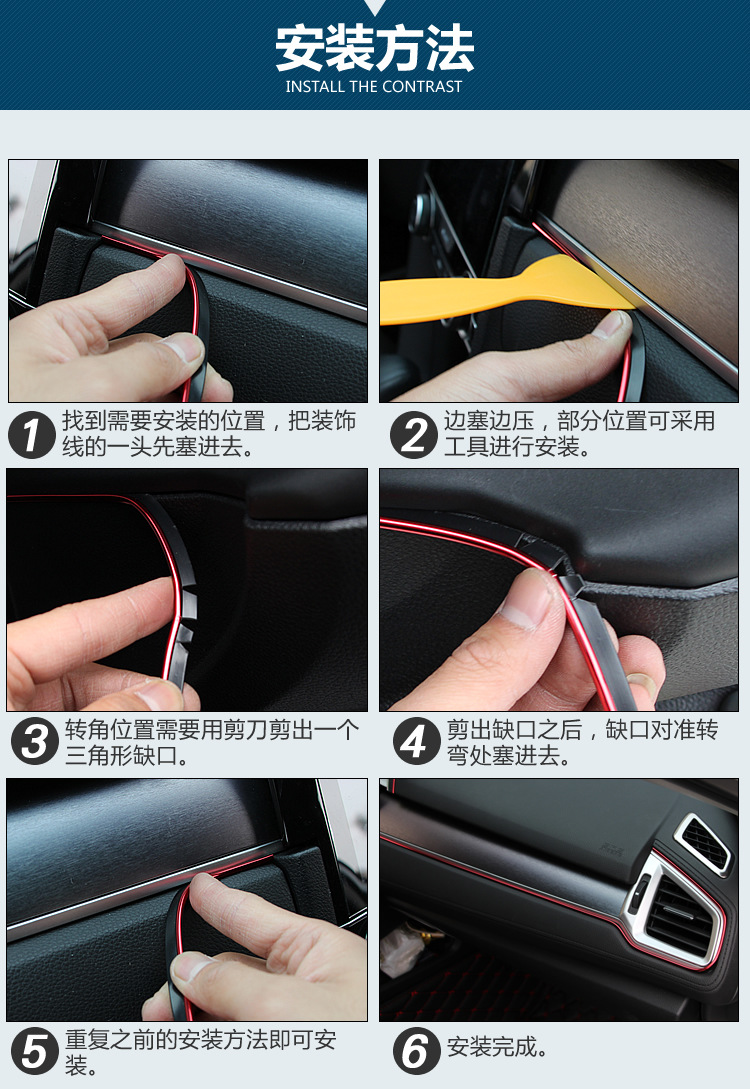 安装方法
INSTALL THE CONTRAST

1 找到需要安装的位置，把装饰线的一头先塞进去。

2 边塞边压，部分位置可采用工具进行安装。

3 转角位置需要用剪刀剪出一个三角形缺口。

4 剪出缺口之后，缺口对准转弯处塞进去。

5 重复之前的安装方法即可安装。

6 安装完成。