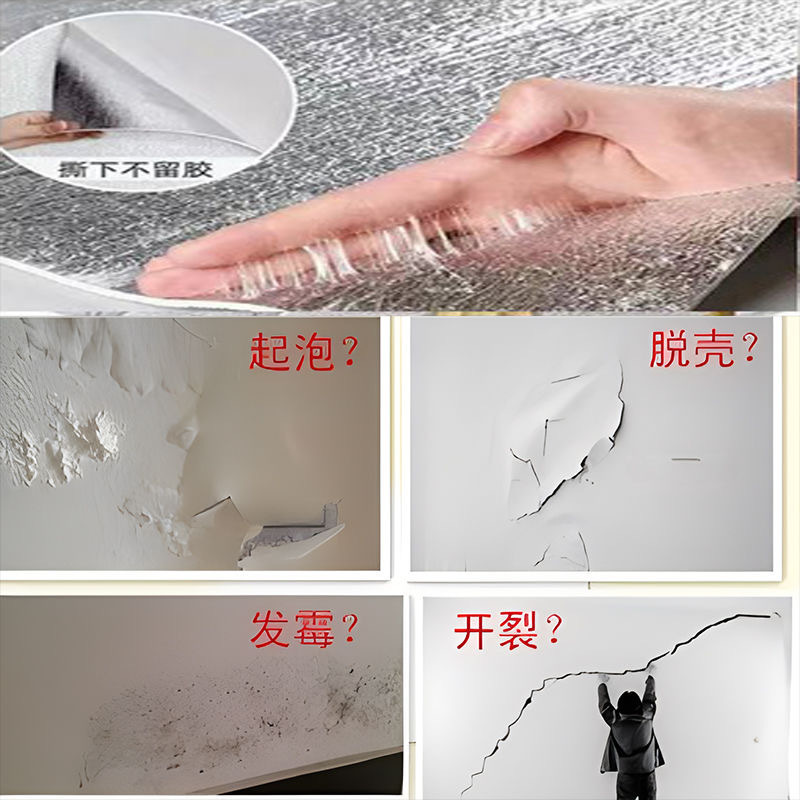 撕下不留胶

起泡？

脱壳？

发霉？

开裂？