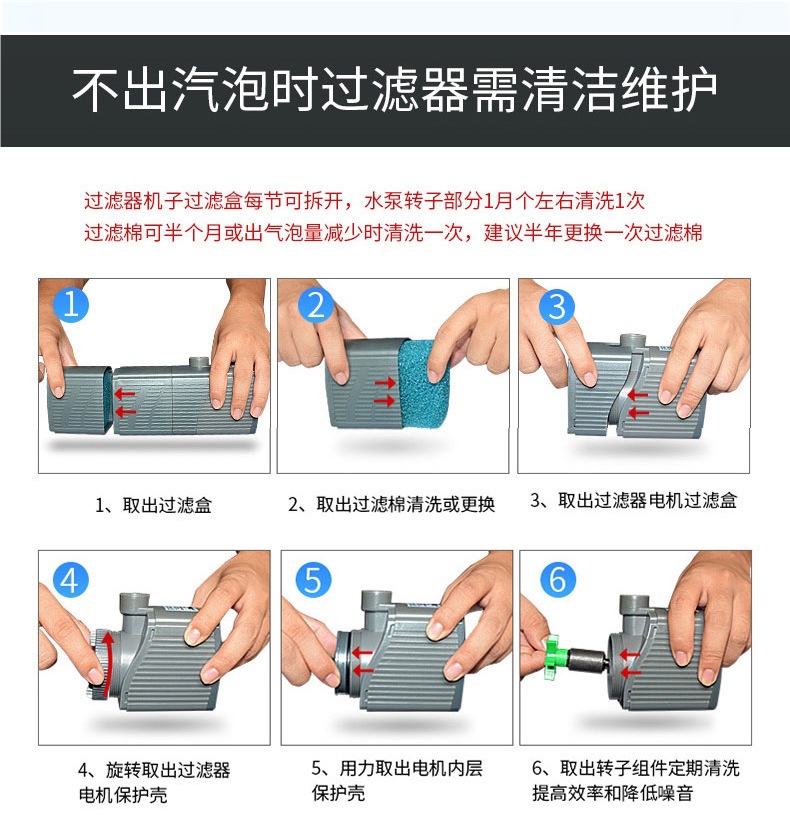 不出汽泡时过滤器需清洁维护

过滤器机子过滤盒每节可拆开，水泵转子部分1月个左右清洗1次
过滤棉可半个月或出气泡量减少时清洗一次，建议半年更换一次过滤棉

1

2

3

1、取出过滤盒

2、取出过滤棉清洗或更换

3、取出过滤器电机过滤盒

4

5

6

4、旋转取出过滤器电机保护壳

5、用力取出电机内层保护壳

6、取出转子组件定期清洗提高效率和降低噪音