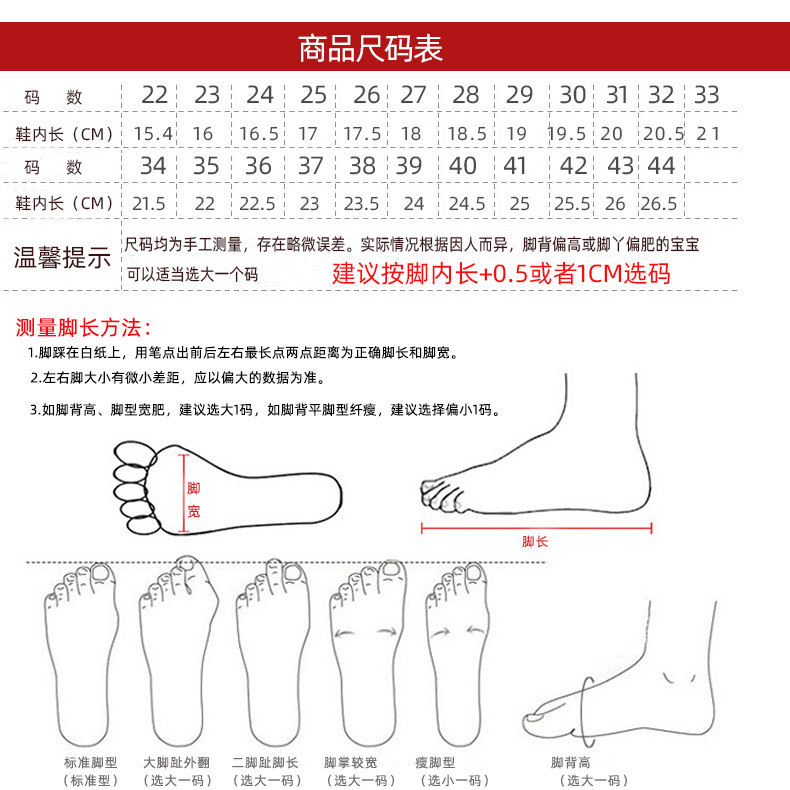 商品尺码表

| 码　数 | 22 | 23 | 24 | 25 | 26 | 27 | 28 | 29 | 30 | 31 | 32 | 33 |
|---|---|---|---|---|---|---|---|---|---|---|---|---|
| 鞋内长（CM） | 15.4 | 16 | 16.5 | 17 | 17.5 | 18 | 18.5 | 19 | 19.5 | 20 | 20.5 | 21 |
| 码　数 | 34 | 35 | 36 | 37 | 38 | 39 | 40 | 41 | 42 | 43 | 44 | |
| 鞋内长（CM） | 21.5 | 22 | 22.5 | 23 | 23.5 | 24 | 24.5 | 25 | 25.5 | 26 | 26.5 | |

温馨提示
尺码均为手工测量，存在略微误差。实际情况根据因人而异，脚背偏高或脚丫偏肥的宝宝可以适当选大一个码
建议按脚内长+0.5或者1CM选码

测量脚长方法：
1.脚踩在白纸上，用笔点出前后左右最长点两点距离为正确脚长和脚宽。
2.左右脚大小有微小差距，应以偏大的数据为准。
3.如脚背高、脚型宽肥，建议选大1码，如脚背平脚型纤瘦，建议选择偏小1码。

脚宽
脚长

标准脚型
（标准型）
大脚趾外翻
（选大一码）
二脚趾脚长
（选大一码）
脚掌较宽
（选大一码）
瘦脚型
（选小一码）
脚背高
（选大一码）