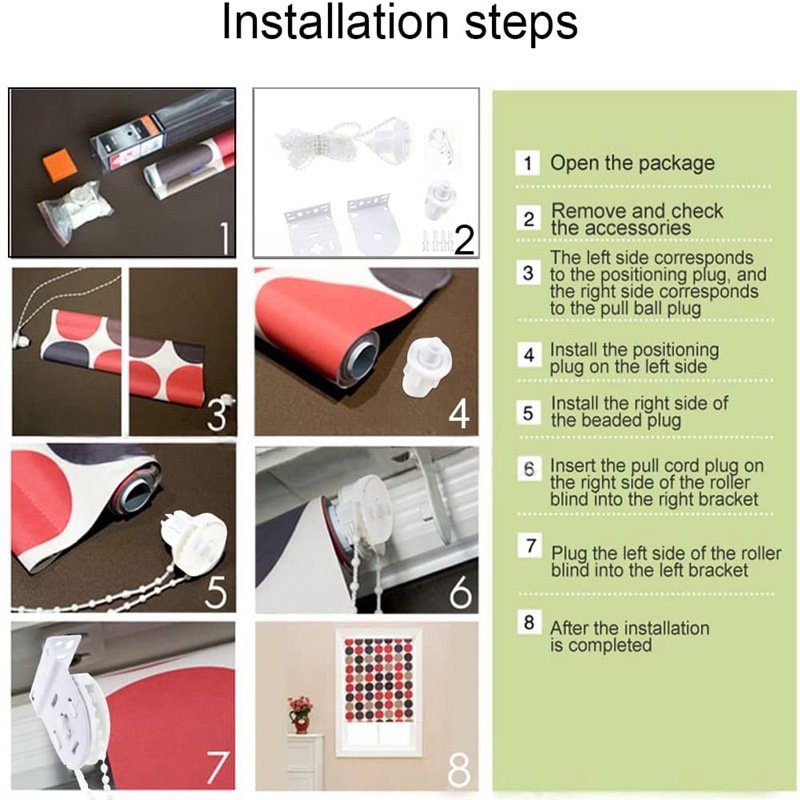 Installation steps

1

2

3

4

5

6

7

8

1 Open the package

2 Remove and check the accessories

3 The left side corresponds to the positioning plug, and the right side corresponds to the pull ball plug

4 Install the positioning plug on the left side

5 Install the right side of the beaded plug

6 Insert the pull cord plug on the right side of the roller blind into the right bracket

7 Plug the left side of the roller blind into the left bracket

8 After the installation is completed