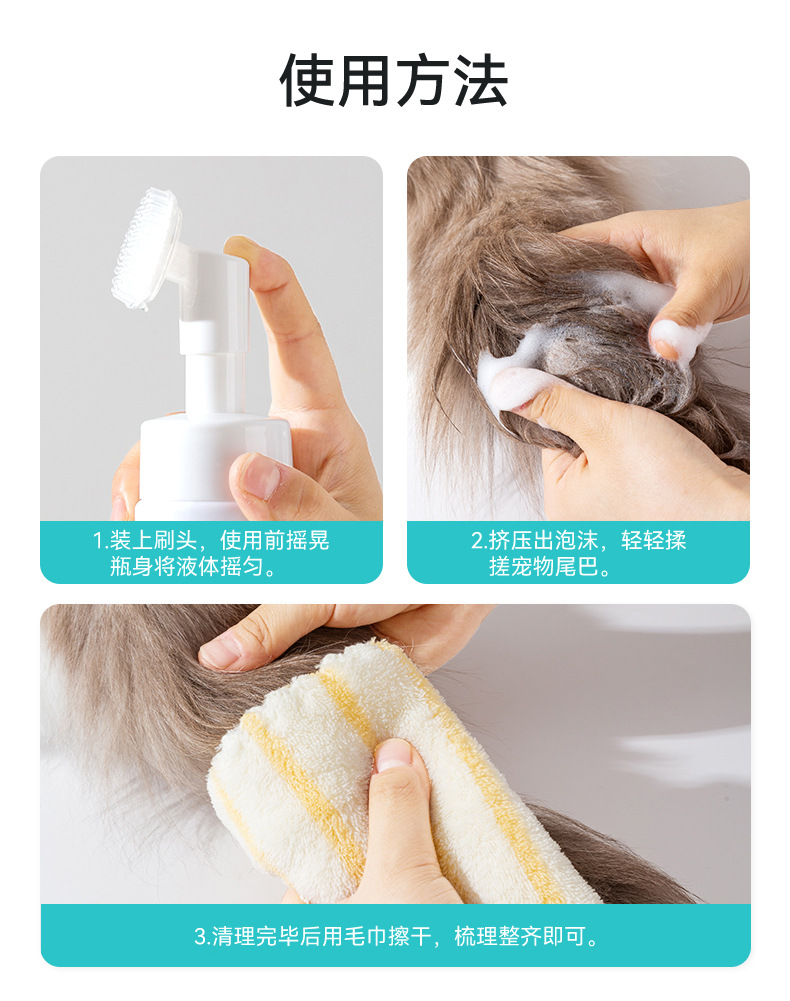 使用方法

1.装上刷头，使用前摇晃瓶身将液体摇匀。

2.挤压出泡沫，轻轻揉搓宠物尾巴。

3.清理完毕后用毛巾擦干，梳理整齐即可。