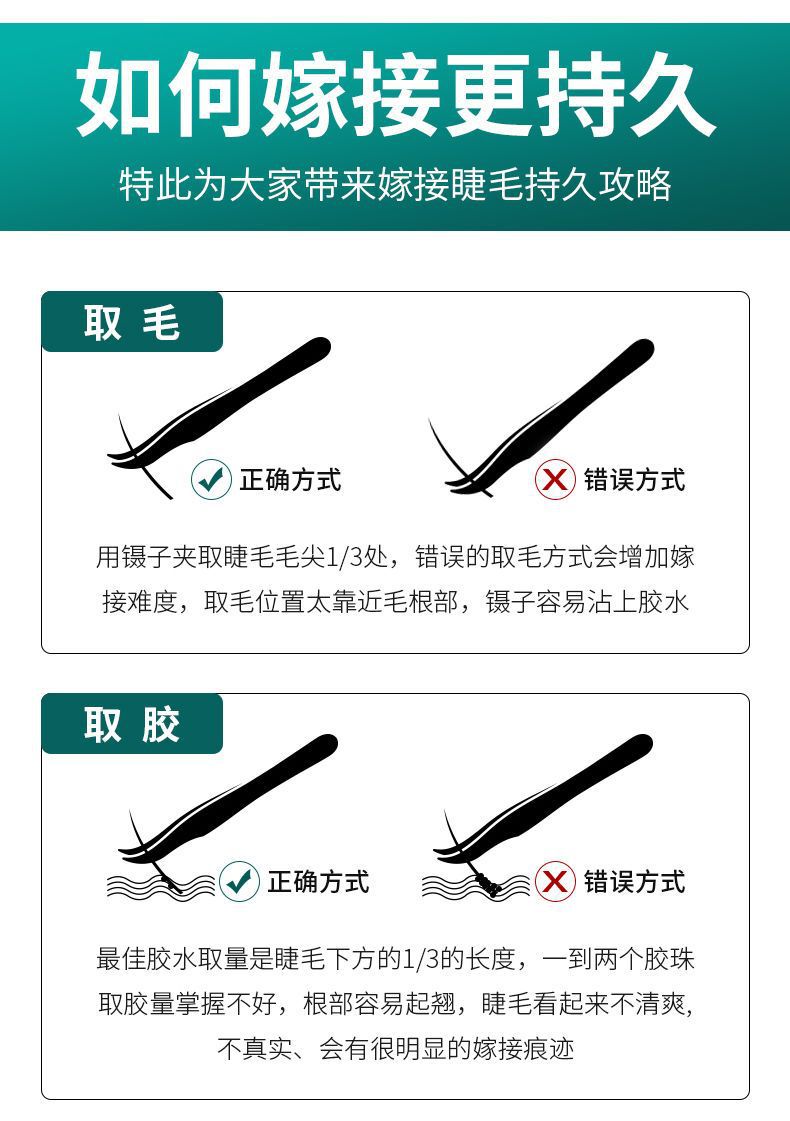 如何嫁接更持久

特此为大家带来嫁接睫毛持久攻略

取 毛

正确方式

错误方式

用镊子夹取睫毛毛尖1/3处，错误的取毛方式会增加嫁接难度，取毛位置太靠近毛根部，镊子容易沾上胶水

取 胶

正确方式

错误方式

最佳胶水取量是睫毛下方的1/3的长度，一到两个胶珠取胶量掌握不好，根部容易起翘，睫毛看起来不清爽，不真实、会有很明显的嫁接痕迹