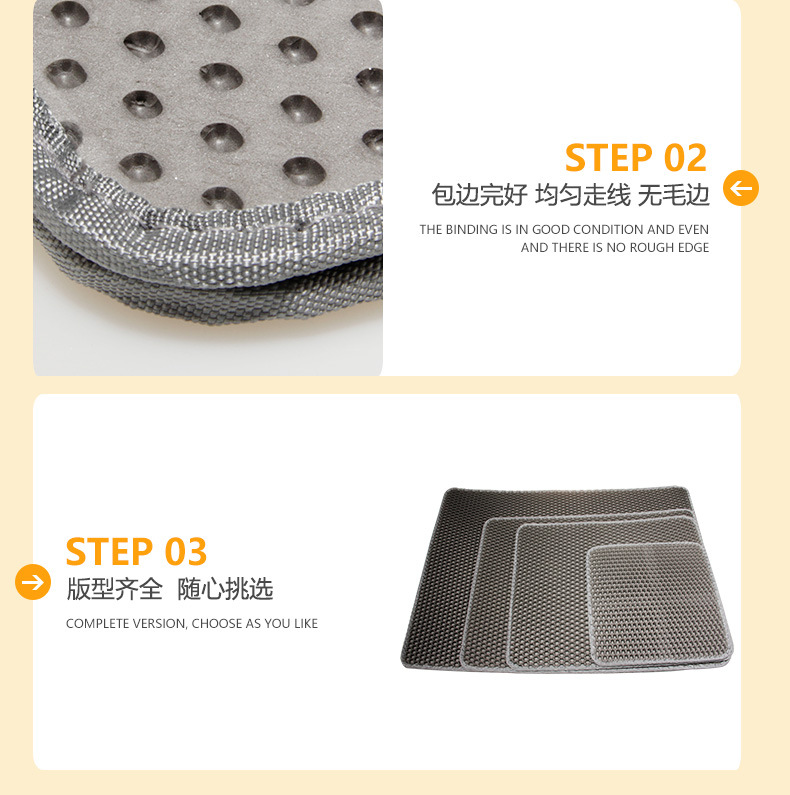 STEP 02
包边完好 均匀走线 无毛边
THE BINDING IS IN GOOD CONDITION AND EVEN AND THERE IS NO ROUGH EDGE

STEP 03
版型齐全 随心挑选
COMPLETE VERSION, CHOOSE AS YOU LIKE