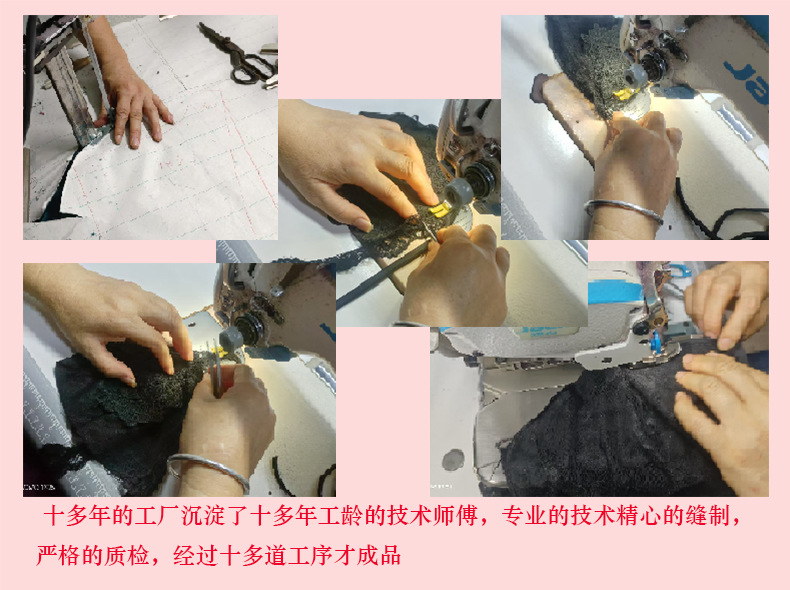 十多年的工厂沉淀了十多年工龄的技术师傅，专业的技术精心的缝制，严格的质检，经过十多道工序才成品