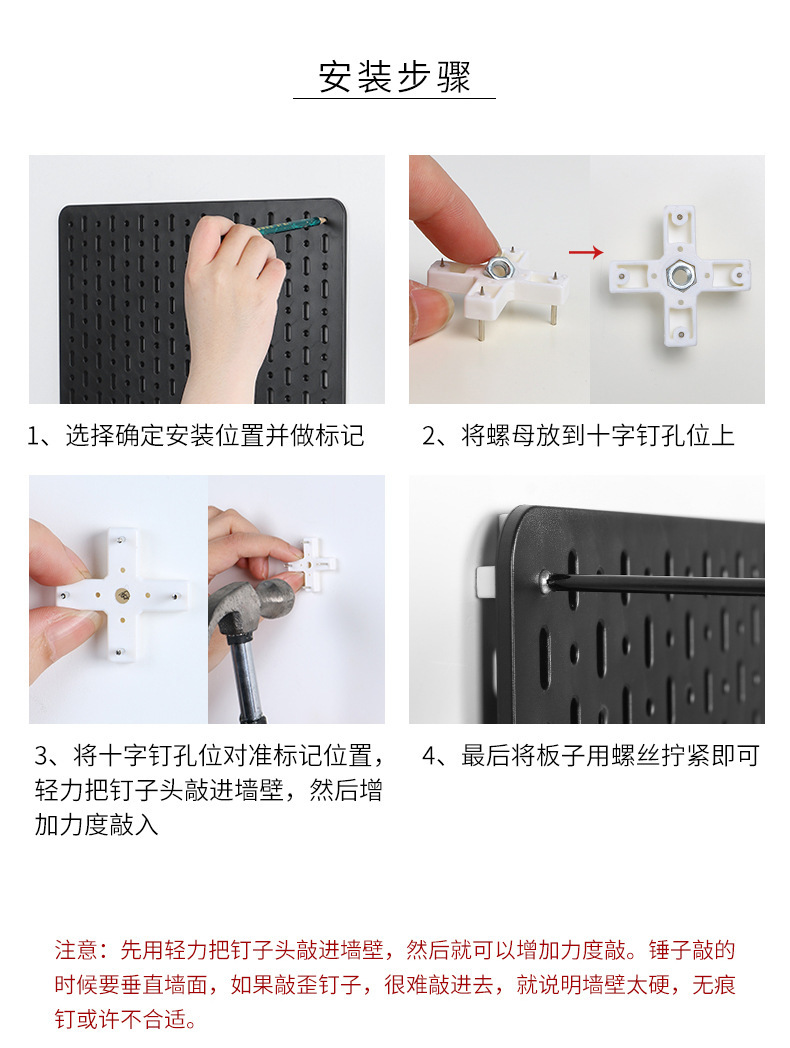 安装步骤

1、选择确定安装位置并做标记

2、将螺母放到十字钉孔位上

3、将十字钉孔位对准标记位置，轻力把钉子头敲进墙壁，然后增加力度敲入

4、最后将板子用螺丝拧紧即可

注意：先用轻力把钉子头敲进墙壁，然后就可以增加力度敲。锤子敲的时候要垂直墙面，如果敲歪钉子，很难敲进去，就说明墙壁太硬，无痕钉或许不合适。