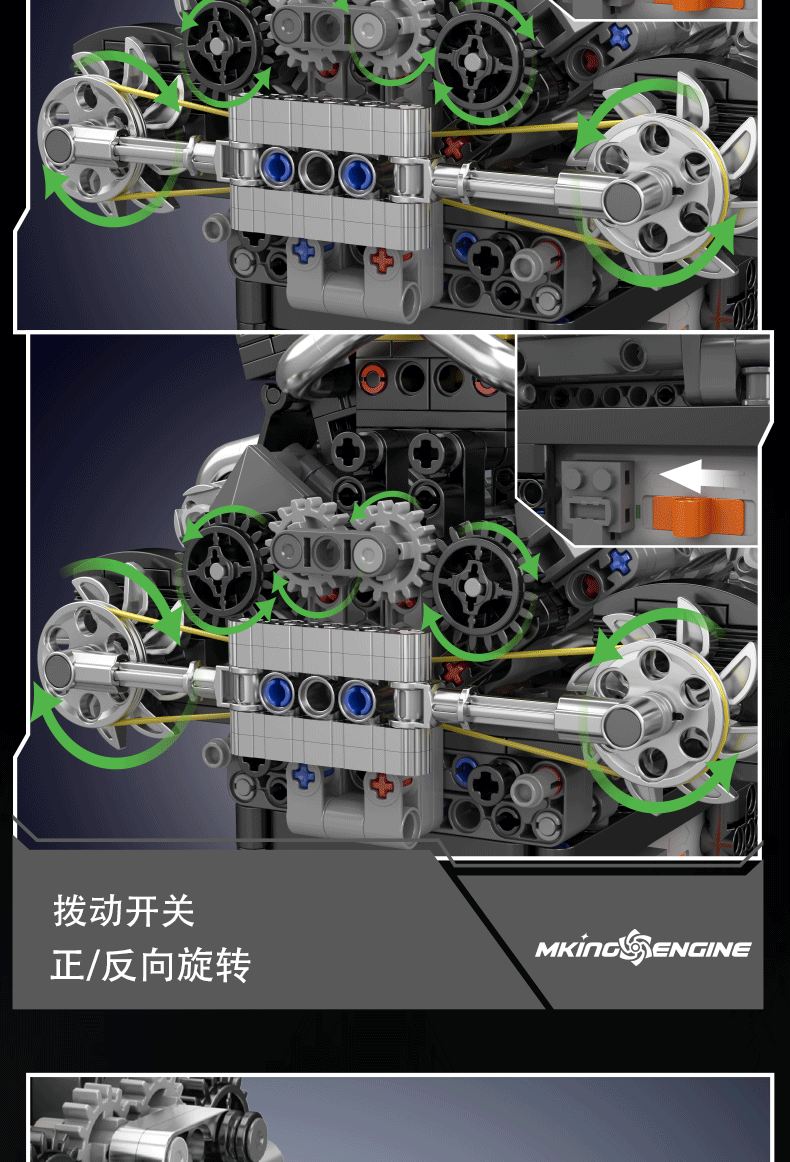 拨动开关
正/反向旋转

MKING ENGINE