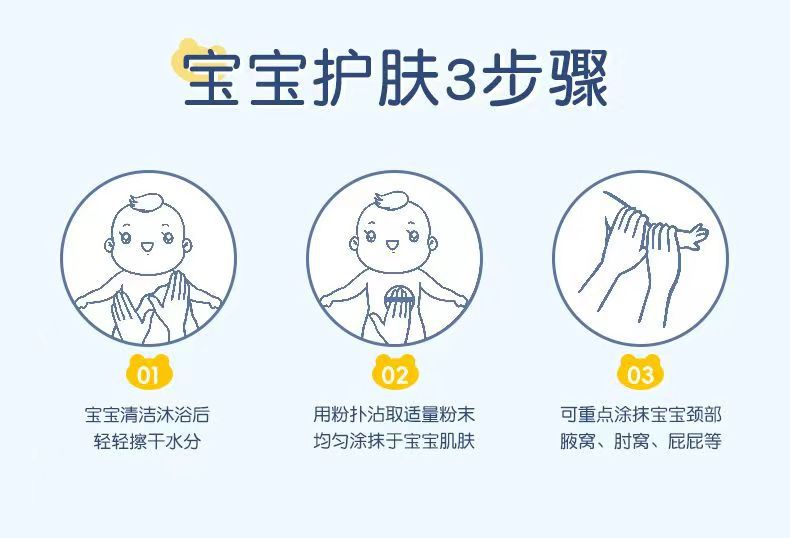 宝宝护肤3步骤

01
宝宝清洁沐浴后
轻轻擦干水分

02
用粉扑沾取适量粉末
均匀涂抹于宝宝肌肤

03
可重点涂抹宝宝颈部
腋窝、肘窝、屁屁等