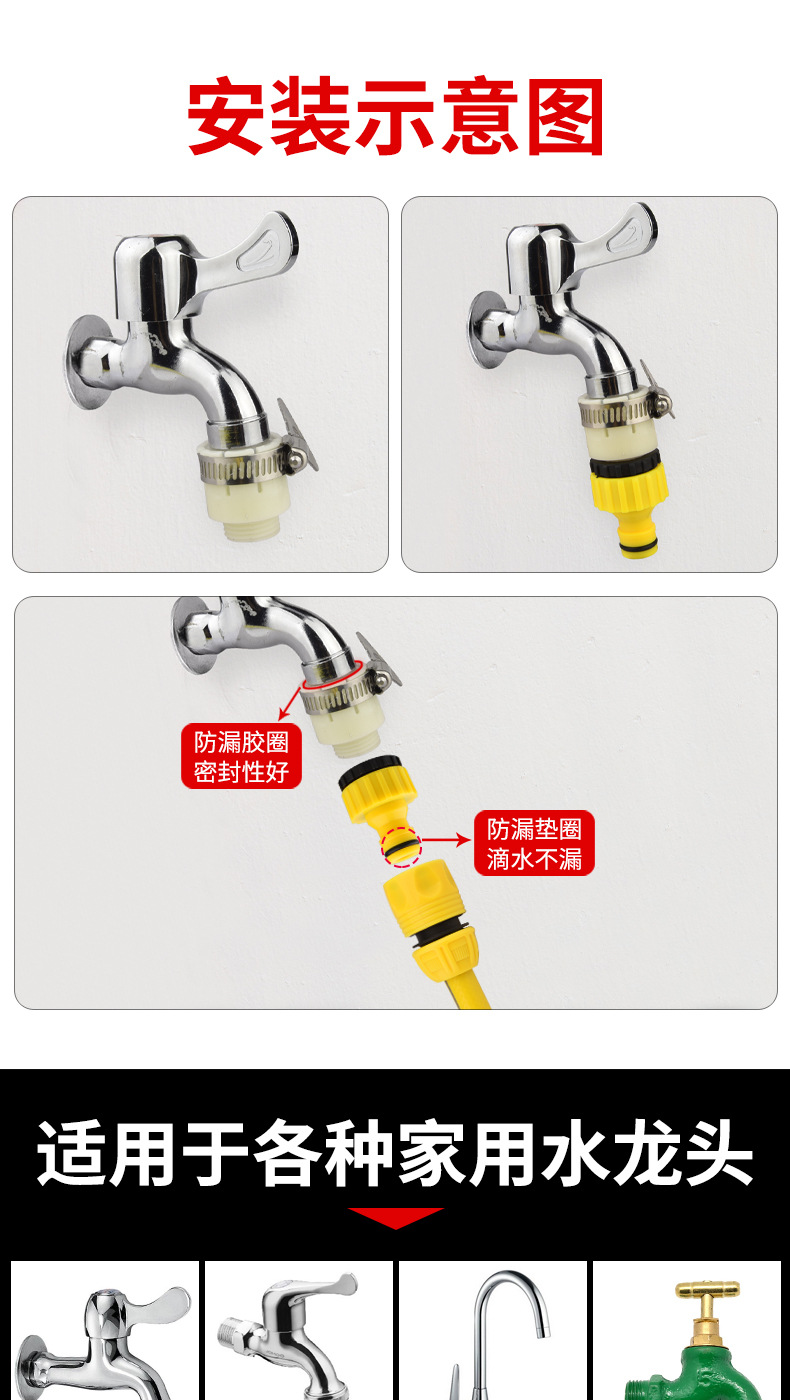 安装示意图

防漏胶圈
密封性好

防漏垫圈
滴水不漏

适用于各种家用水龙头