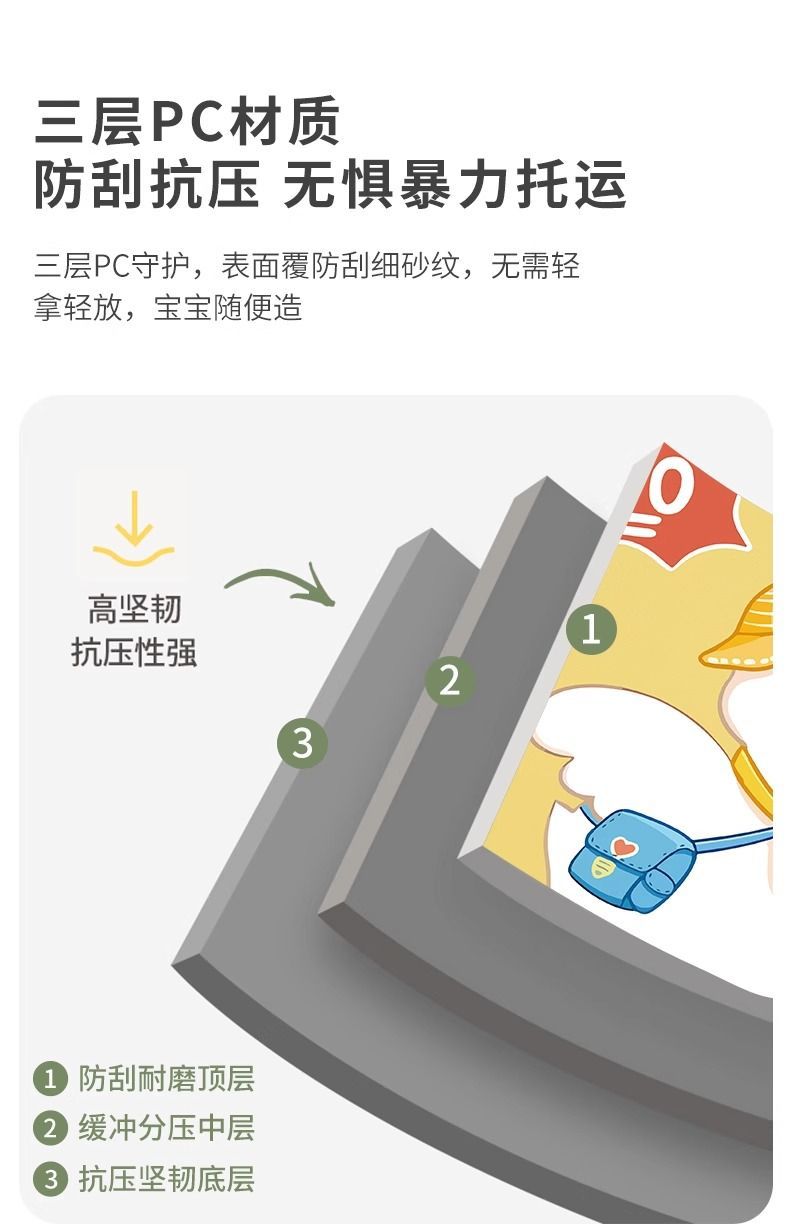 三层PC材质
防刮抗压 无惧暴力托运

三层PC守护，表面覆防刮细砂纹，无需轻拿轻放，宝宝随便造

高坚韧
抗压性强

1
2
3

1 防刮耐磨顶层
2 缓冲分压中层
3 抗压坚韧底层