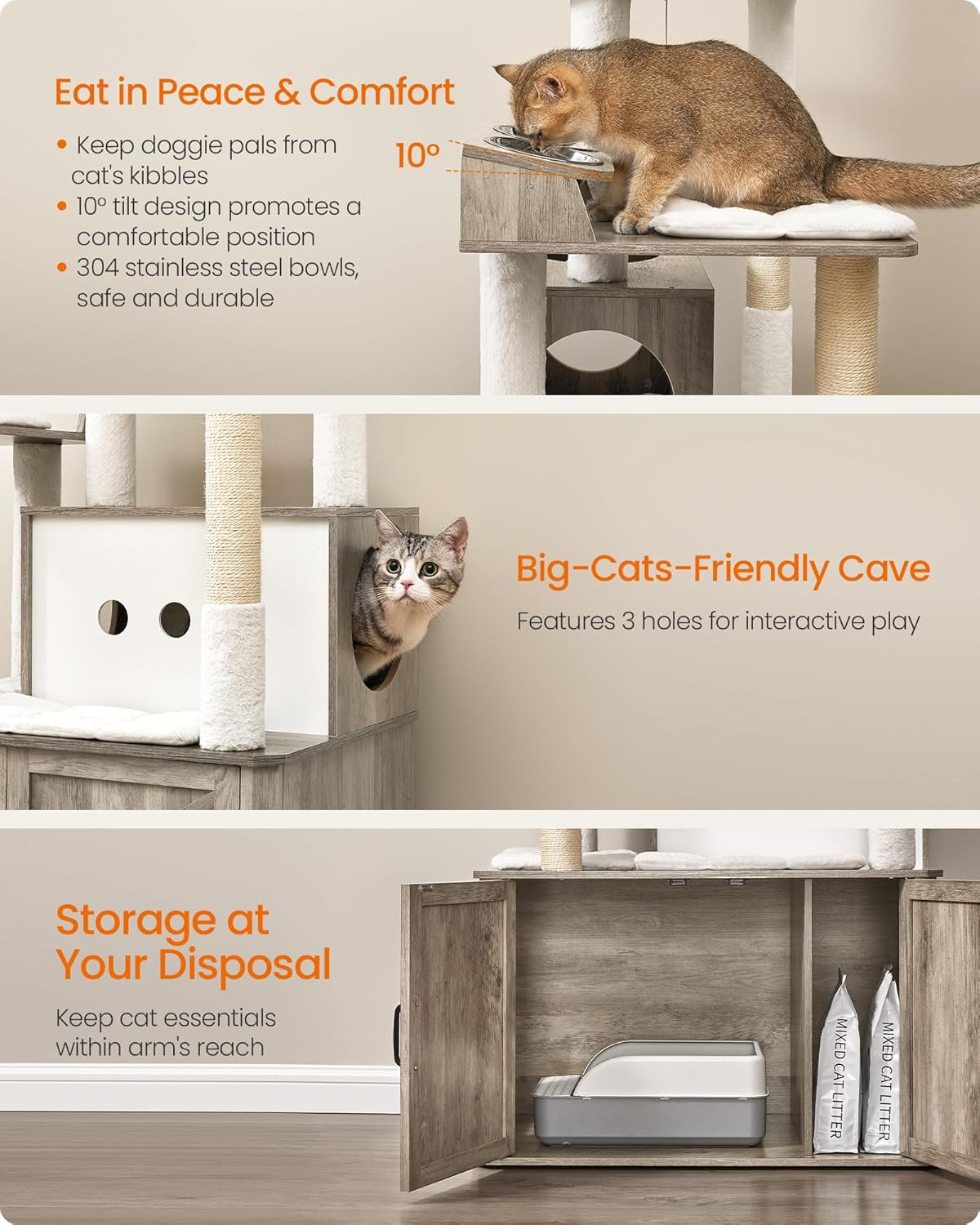 Eat in Peace & Comfort

• Keep doggie pals from cat's kibbles
• 10° tilt design promotes a comfortable position
• 304 stainless steel bowls, safe and durable

10°

Big-Cats-Friendly Cave

Features 3 holes for interactive play

Storage at Your Disposal

Keep cat essentials within arm's reach

MIXED CAT LITTER

MIXED CAT LITTER