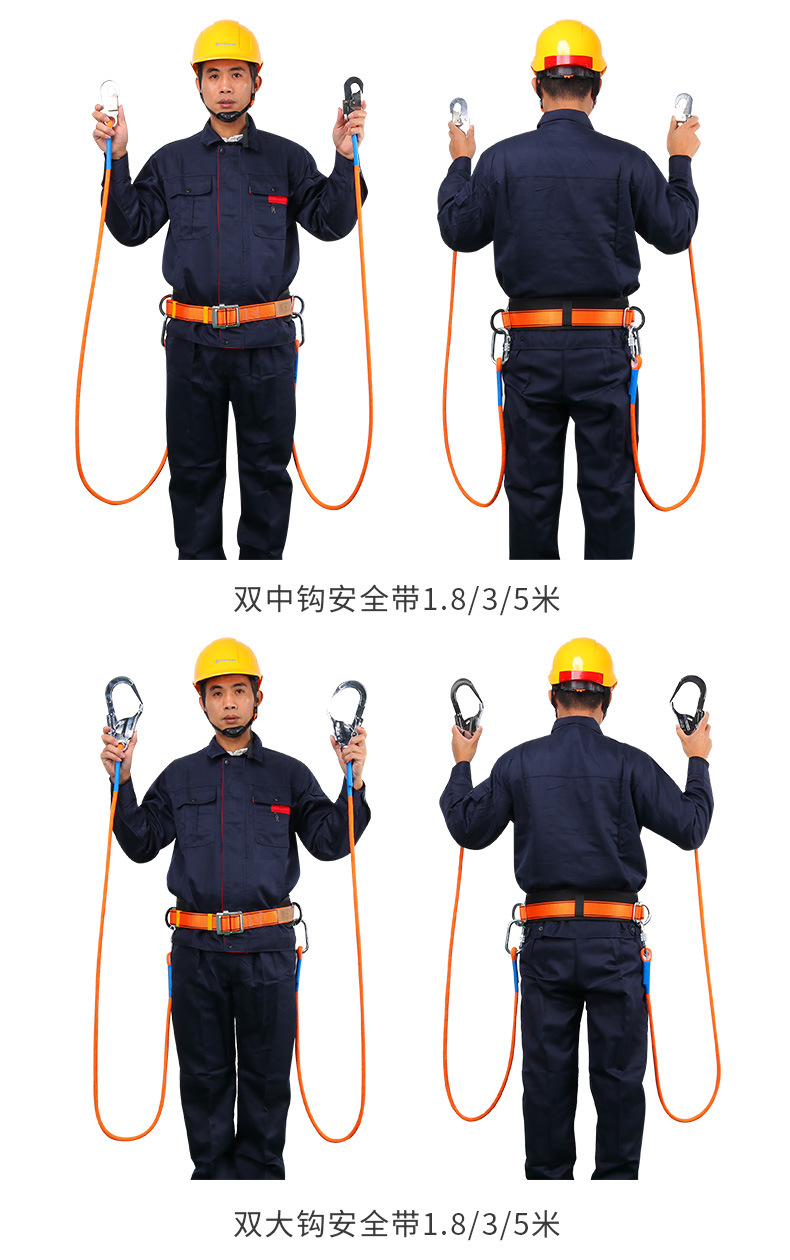 双中钩安全带1.8/3/5米

双大钩安全带1.8/3/5米