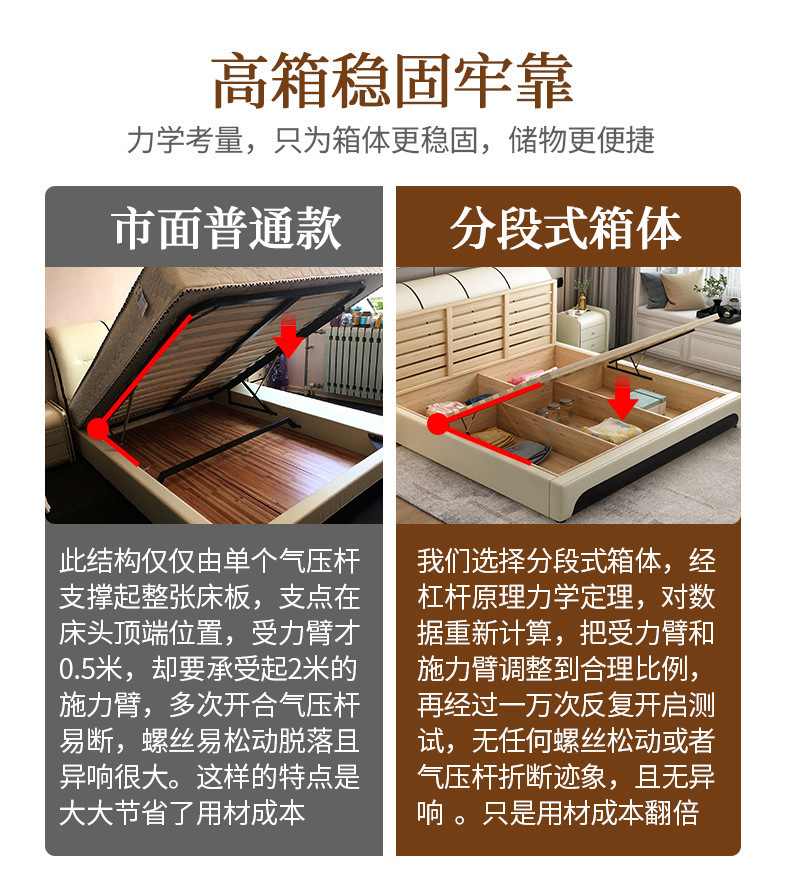 高箱稳固牢靠

力学考量，只为箱体更稳固，储物更便捷

市面普通款

此结构仅仅由单个气压杆支撑起整张床板，支点在床头顶端位置，受力臂才0.5米，却要承受起2米的施力臂，多次开合气压杆易断，螺丝易松动脱落且异响很大。这样的特点是大大节省了用材成本

分段式箱体

我们选择分段式箱体，经杠杆原理力学定理，对数据重新计算，把受力臂和施力臂调整到合理比例，再经过一万次反复开启测试，无任何螺丝松动或者气压杆折断迹象，且无异响 。只是用材成本翻倍