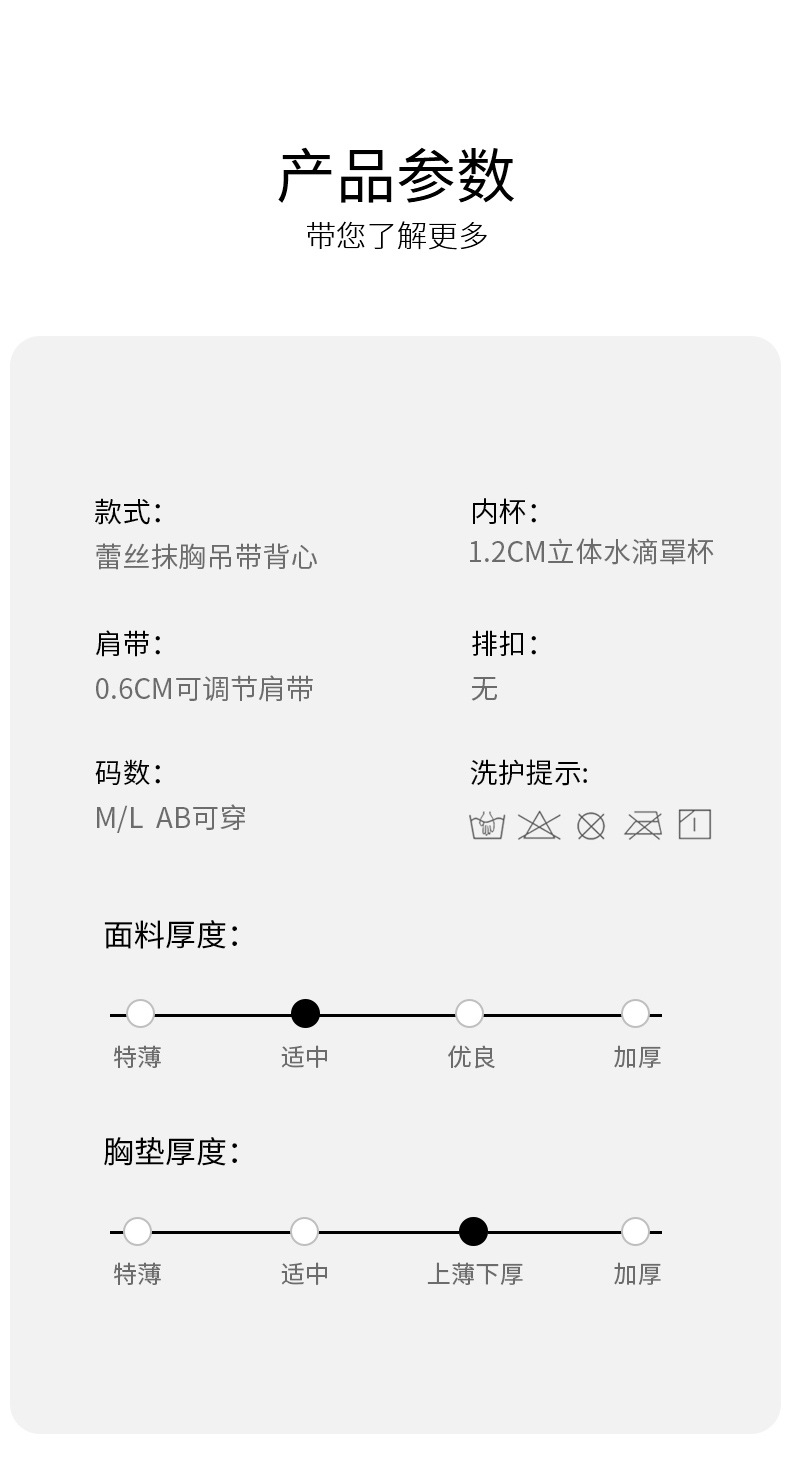 产品参数
带您了解更多

款式:
蕾丝抹胸吊带背心

肩带:
0.6CM可调节肩带

码数:
M/L AB可穿

内杯:
1.2CM立体水滴罩杯

排扣:
无

洗护提示:

面料厚度:

特薄 适中 优良 加厚

胸垫厚度:

特薄 适中 上薄下厚 加厚