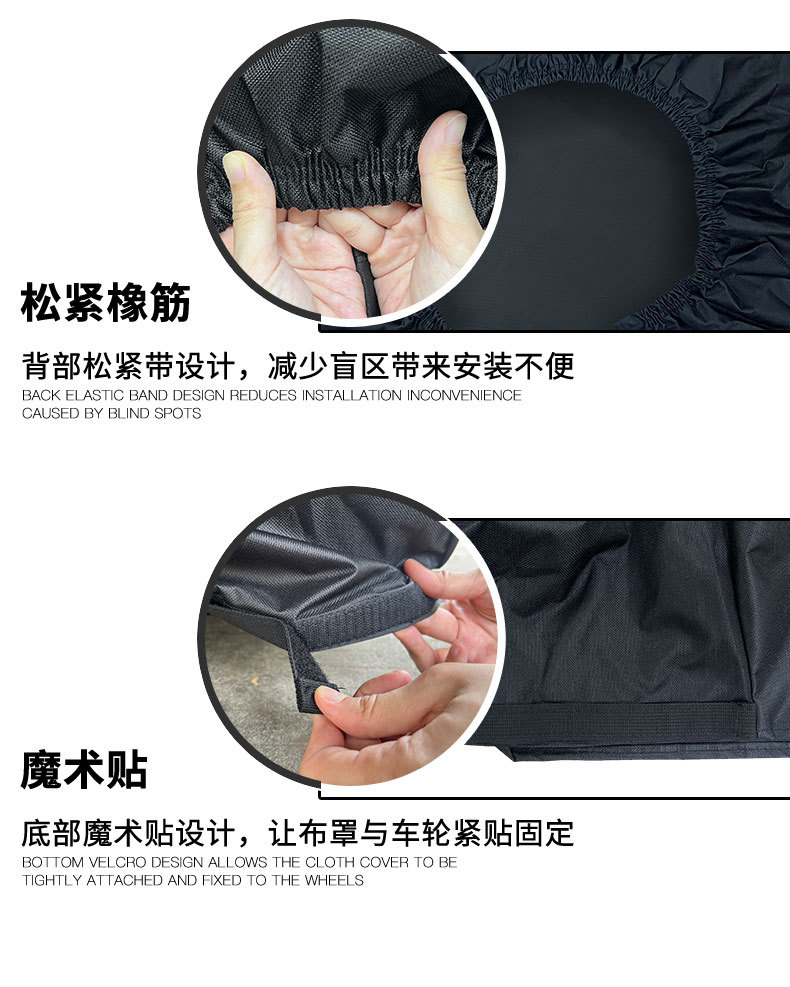 松紧橡筋

背部松紧带设计，减少盲区带来安装不便

BACK ELASTIC BAND DESIGN REDUCES INSTALLATION INCONVENIENCE CAUSED BY BLIND SPOTS

魔术贴

底部魔术贴设计，让布罩与车轮紧贴固定

BOTTOM VELCRO DESIGN ALLOWS THE CLOTH COVER TO BE TIGHTLY ATTACHED AND FIXED TO THE WHEELS